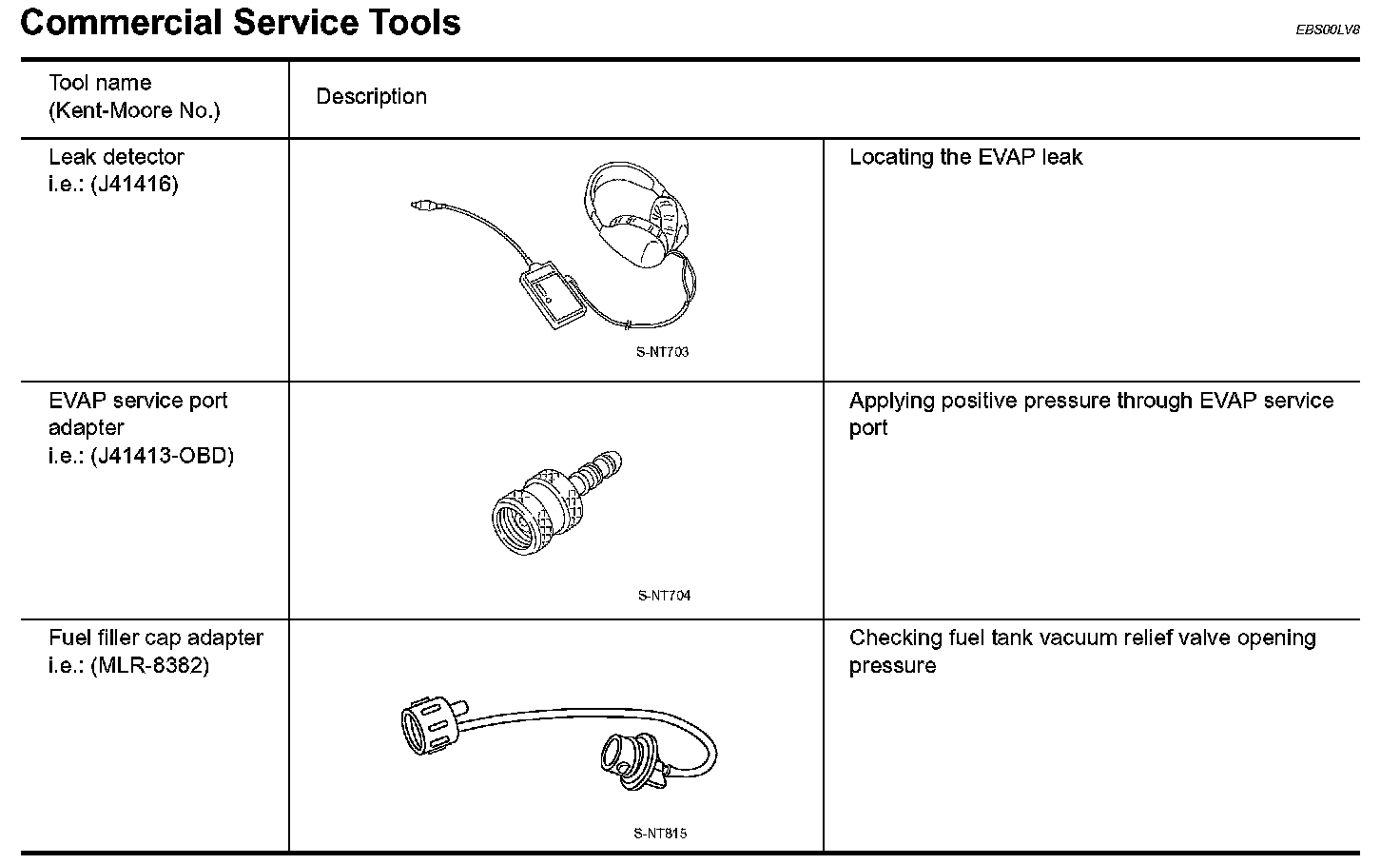 Commercial Service Tools

EBS00LV8

| Tool name (Kent-Moore No.) | Description | |
|---|---|---|
| Leak detector i.e.: (J41416) | S-NT703 | Locating the EVAP leak |
| EVAP service port adapter i.e.: (J41413-OBD) | S-NT704 | Applying positive pressure through EVAP service port |
| Fuel filler cap adapter i.e.: (MLR-8382) | S-NT815 | Checking fuel tank vacuum relief valve opening pressure |