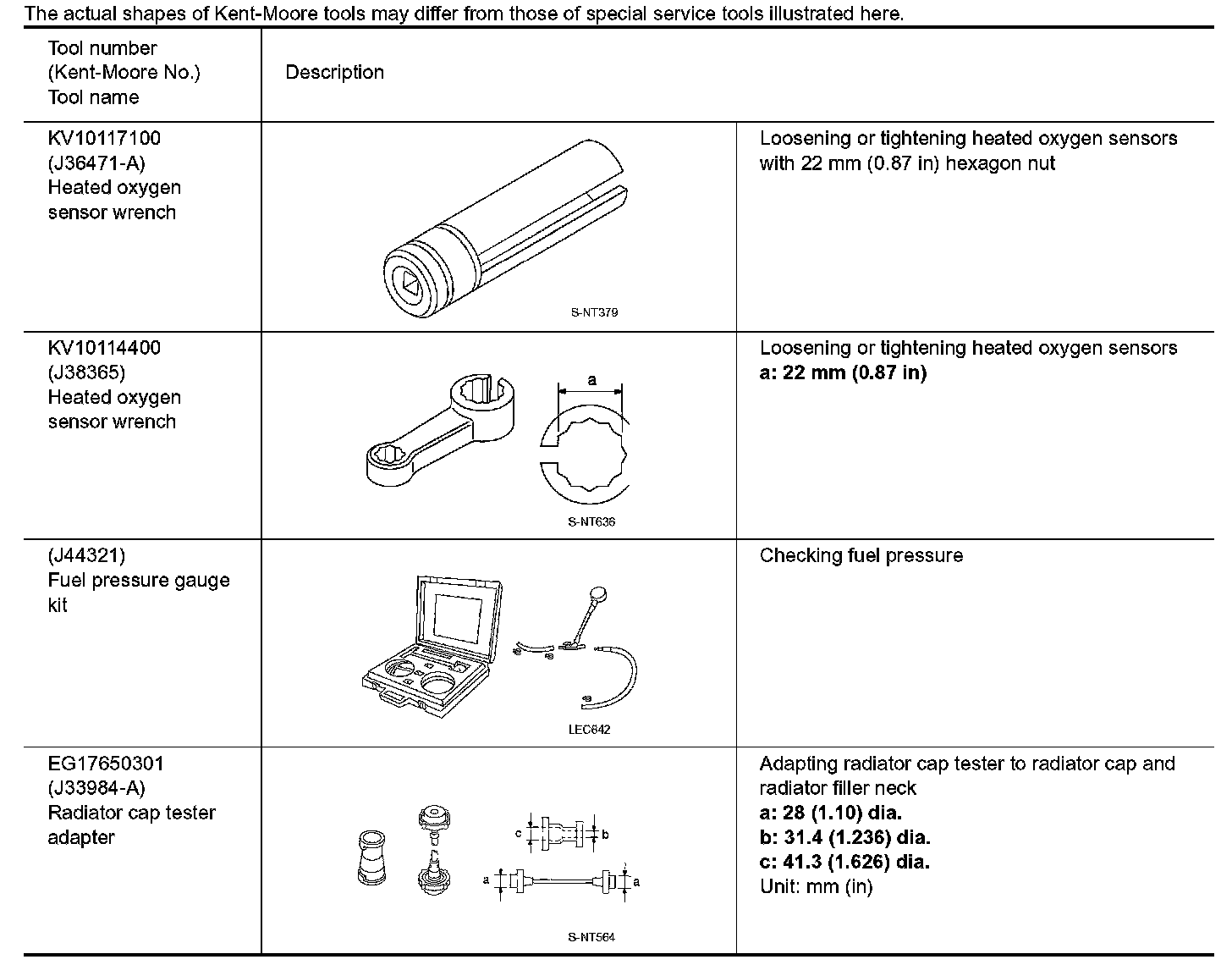 The actual shapes of Kent-Moore tools may differ from those of special service tools illustrated here.

| Tool number (Kent-Moore No.) Tool name | Description | |
|---|---|---|
| KV10117100 (J36471-A) Heated oxygen sensor wrench | S-NT379 | Loosening or tightening heated oxygen sensors with 22 mm (0.87 in) hexagon nut |
| KV10114400 (J38365) Heated oxygen sensor wrench | a S-NT636 | Loosening or tightening heated oxygen sensors **a: 22 mm (0.87 in)** |
| (J44321) Fuel pressure gauge kit | LEC642 | Checking fuel pressure |
| EG17650301 (J33984-A) Radiator cap tester adapter | c b a a S-NT564 | Adapting radiator cap tester to radiator cap and radiator filler neck **a: 28 (1.10) dia.** **b: 31.4 (1.236) dia.** **c: 41.3 (1.626) dia.** Unit: mm (in) |