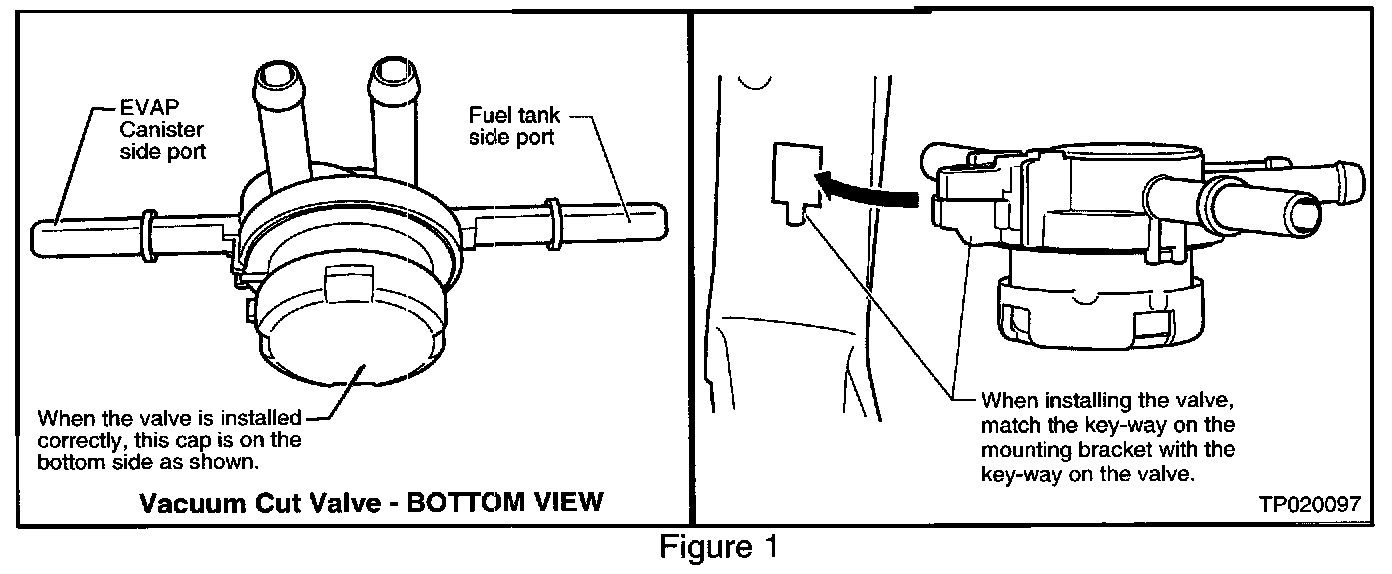 EVAP Canister side port

Fuel tank side port

When the valve is installed correctly, this cap is on the bottom side as shown.

Vacuum Cut Valve - BOTTOM VIEW

When installing the valve, match the key-way on the mounting bracket with the key-way on the valve.

TP020097

Figure 1