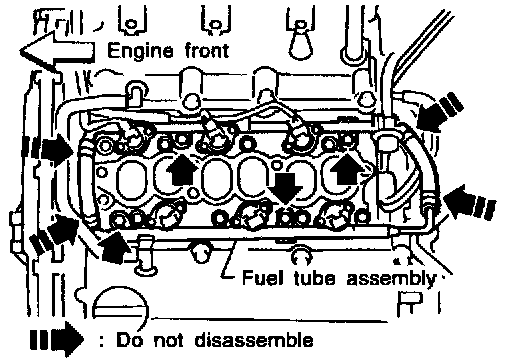 Engine front

Fuel tube assembly

: Do not disassemble