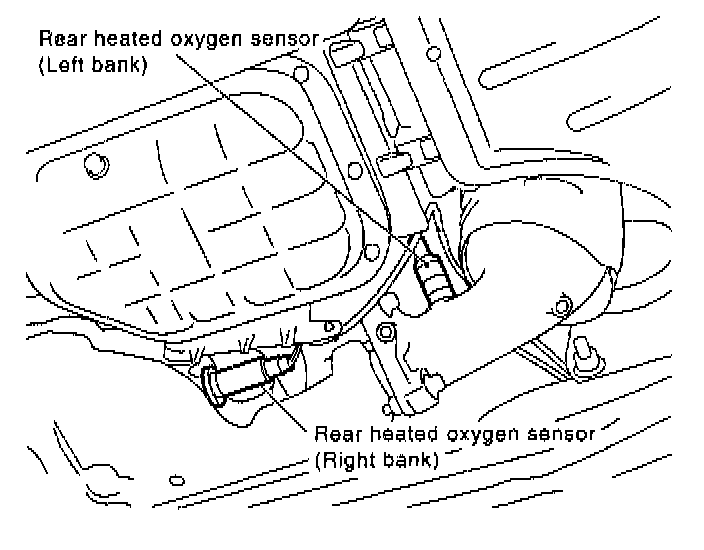 Rear heated oxygen sensor
(Left bank)

Rear heated oxygen sensor
(Right bank)