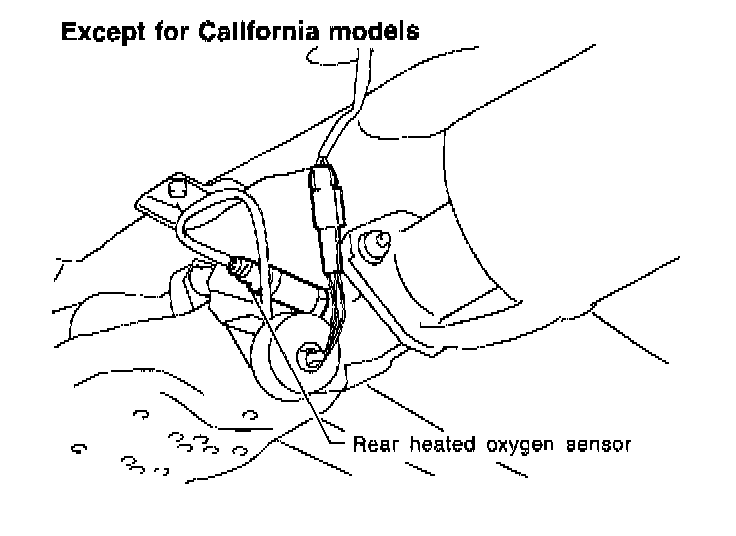 Except for California models

Rear heated oxygen sensor