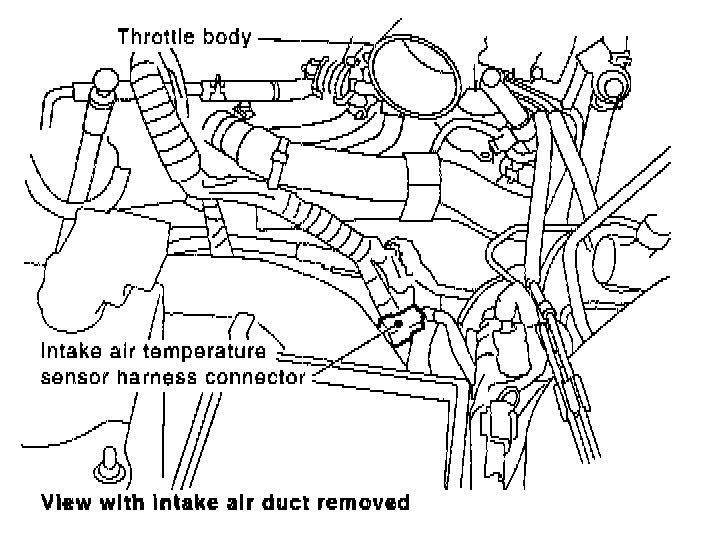 Throttle body

Intake air temperature sensor harness connector

View with intake air duct removed