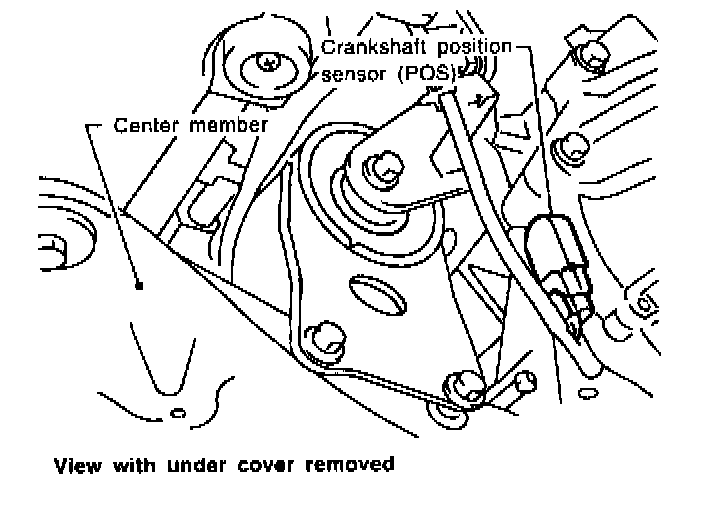 Crankshaft position sensor (POS)

Center member

View with under cover removed