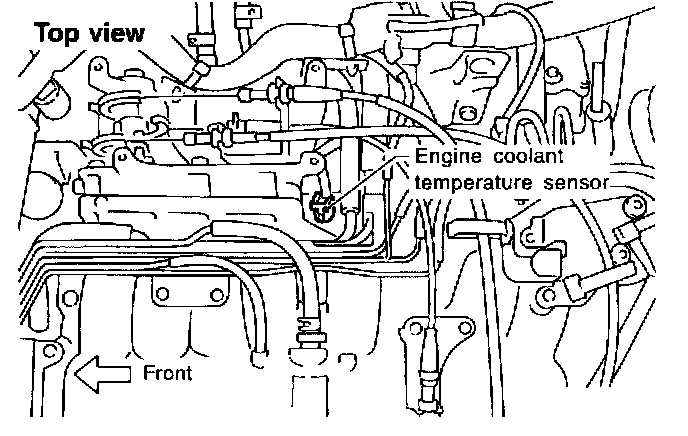 Top view

Engine coolant temperature sensor

Front