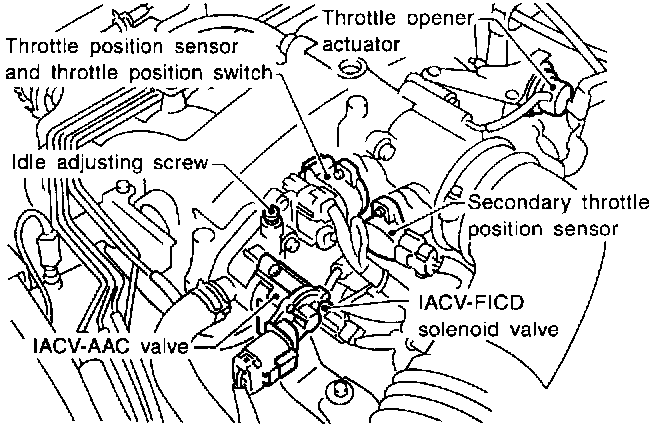 Throttle opener actuator

Throttle position sensor and throttle position switch

Idle adjusting screw

Secondary throttle position sensor

IACV-FICD solenoid valve

IACV-AAC valve