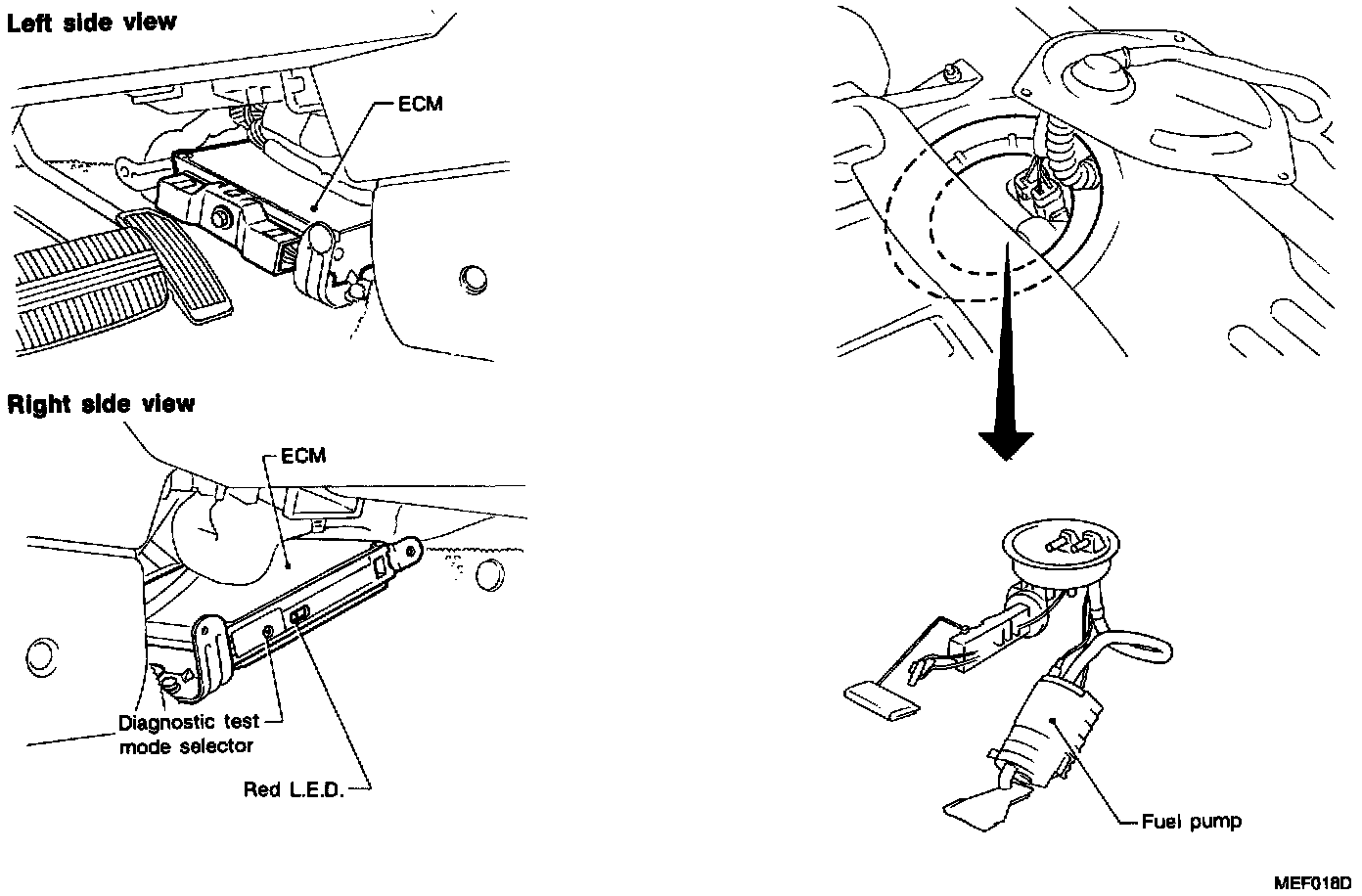 Left side view

ECM

Right side view

ECM

Diagnostic test mode selector

Red L.E.D.

Fuel pump

MEF018D