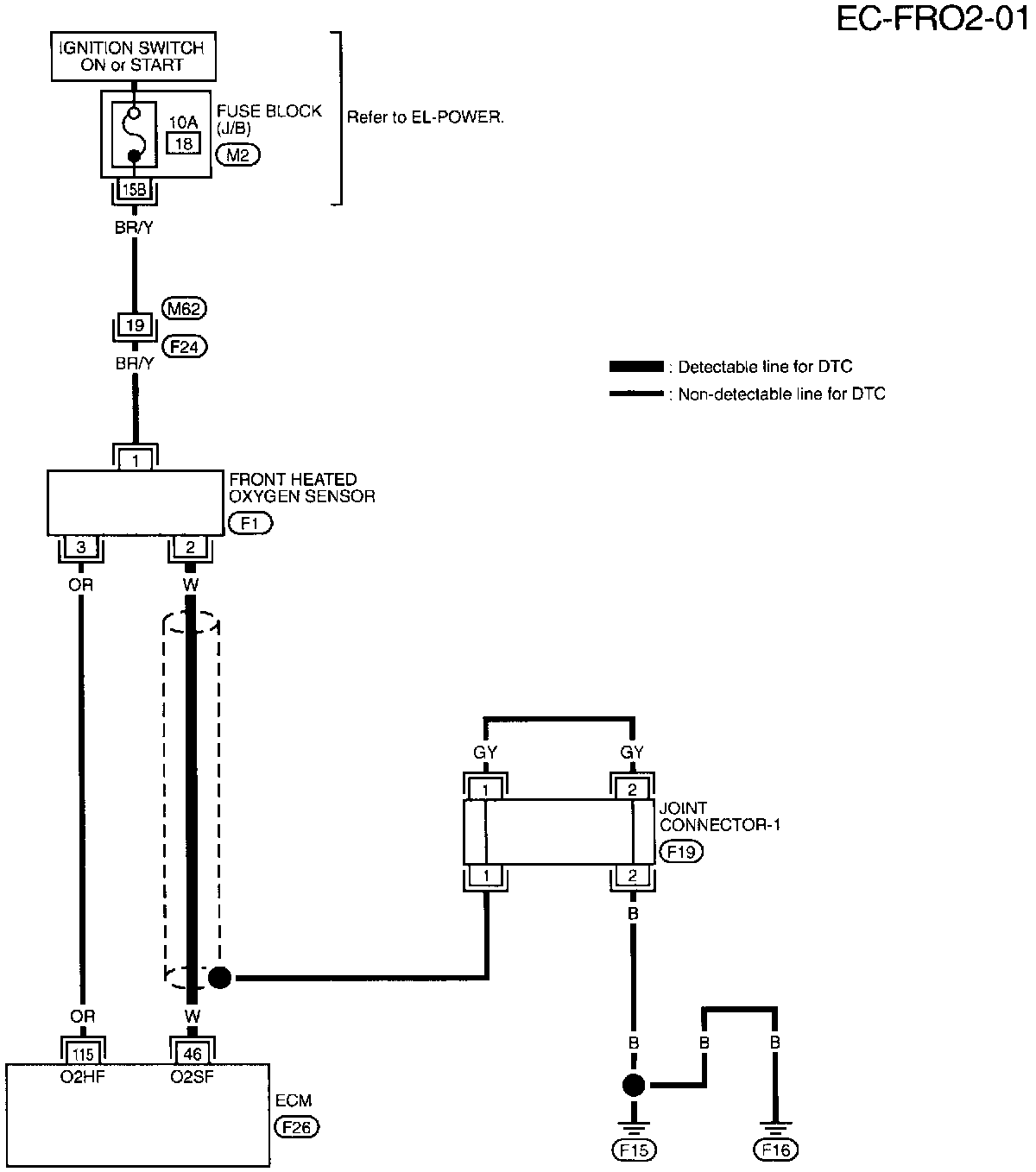 EC-FRO2-01

IGNITION SWITCH
ON or START

10A
18

FUSE BLOCK
(J/B)
M2

Refer to EL-POWER.

15B

BR/Y

M62
19
F24

BR/Y

: Detectable line for DTC
: Non-detectable line for DTC

1

FRONT HEATED
OXYGEN SENSOR
F1

3
2

OR
W

GY
GY

1
2

JOINT
CONNECTOR-1
F19

1
2

B

OR
W

115
46
O2HF
O2SF

ECM
F26

B
B
B

F15
F16