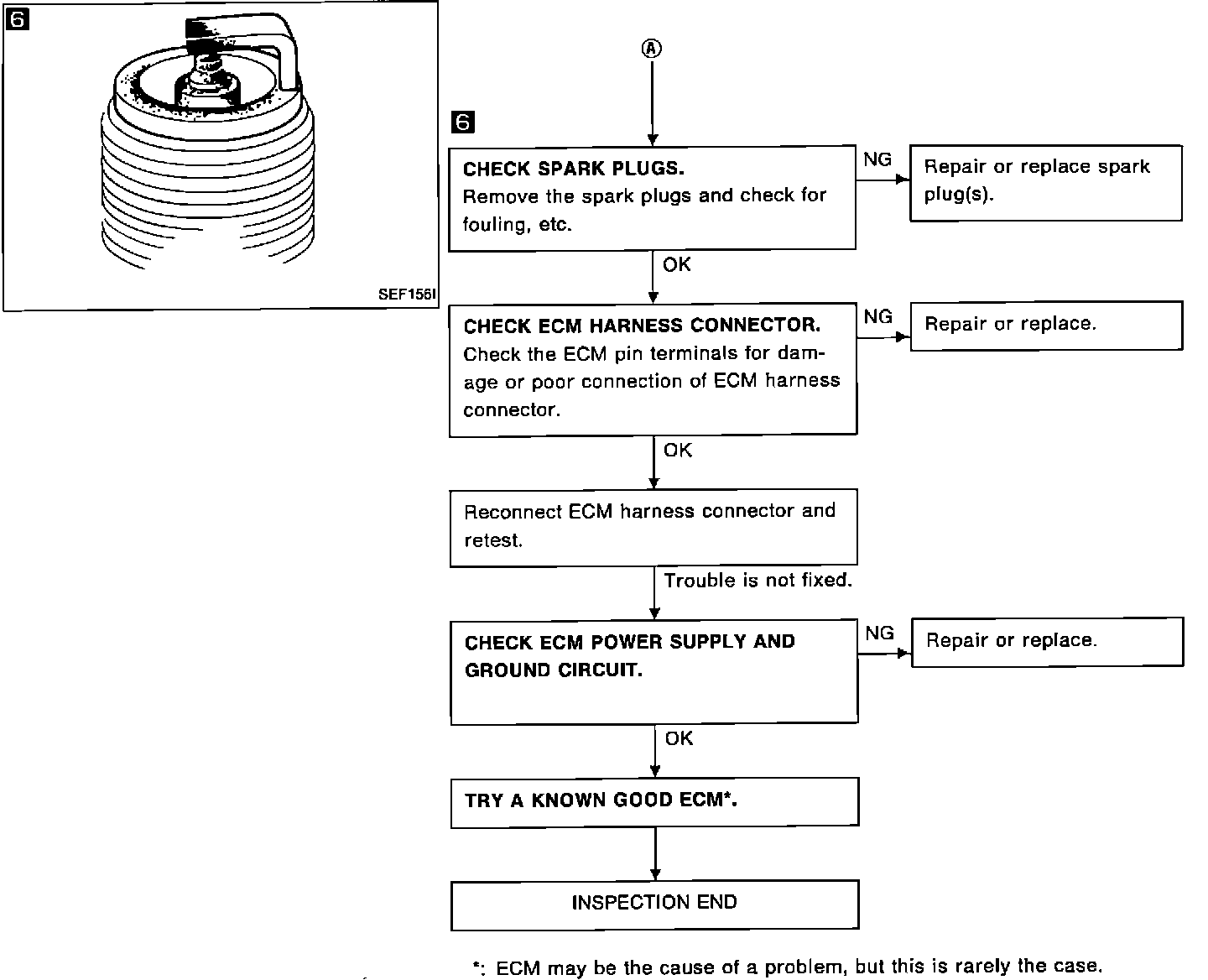 6

SEF156I

A

6

CHECK SPARK PLUGS.
Remove the spark plugs and check for fouling, etc.

NG

Repair or replace spark plug(s).

OK

CHECK ECM HARNESS CONNECTOR.
Check the ECM pin terminals for damage or poor connection of ECM harness connector.

NG

Repair or replace.

OK

Reconnect ECM harness connector and retest.

Trouble is not fixed.

CHECK ECM POWER SUPPLY AND GROUND CIRCUIT.

NG

Repair or replace.

OK

TRY A KNOWN GOOD ECM*.

INSPECTION END

*: ECM may be the cause of a problem, but this is rarely the case.