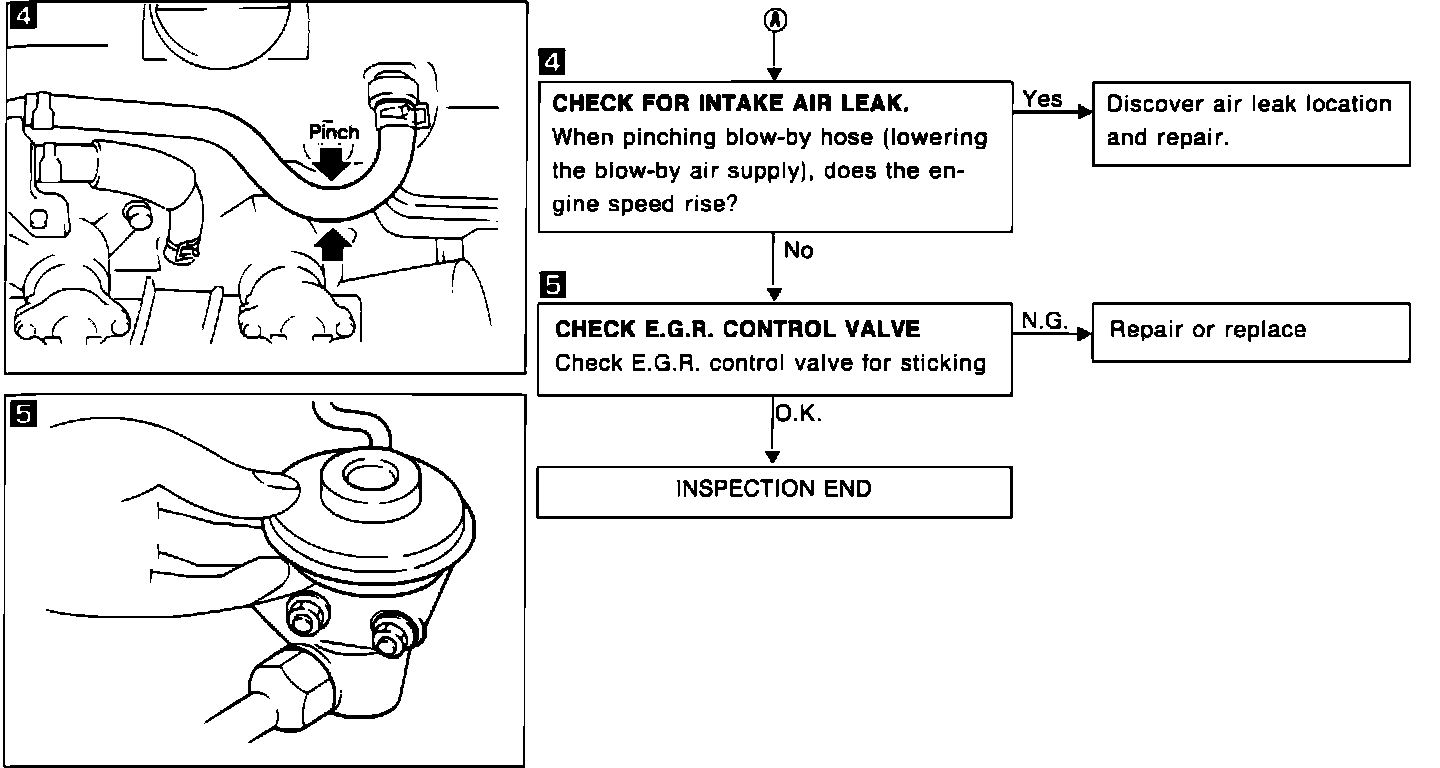 4

Pinch

5

A

4

CHECK FOR INTAKE AIR LEAK.
When pinching blow-by hose (lowering the blow-by air supply), does the engine speed rise?

Yes

Discover air leak location and repair.

No

5

CHECK E.G.R. CONTROL VALVE
Check E.G.R. control valve for sticking

N.G.

Repair or replace

O.K.

INSPECTION END