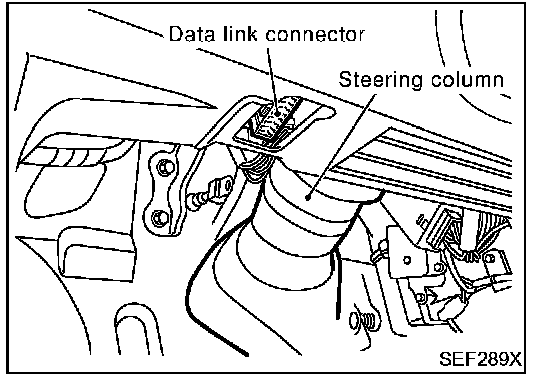 Data link connector
Steering column
SEF289X