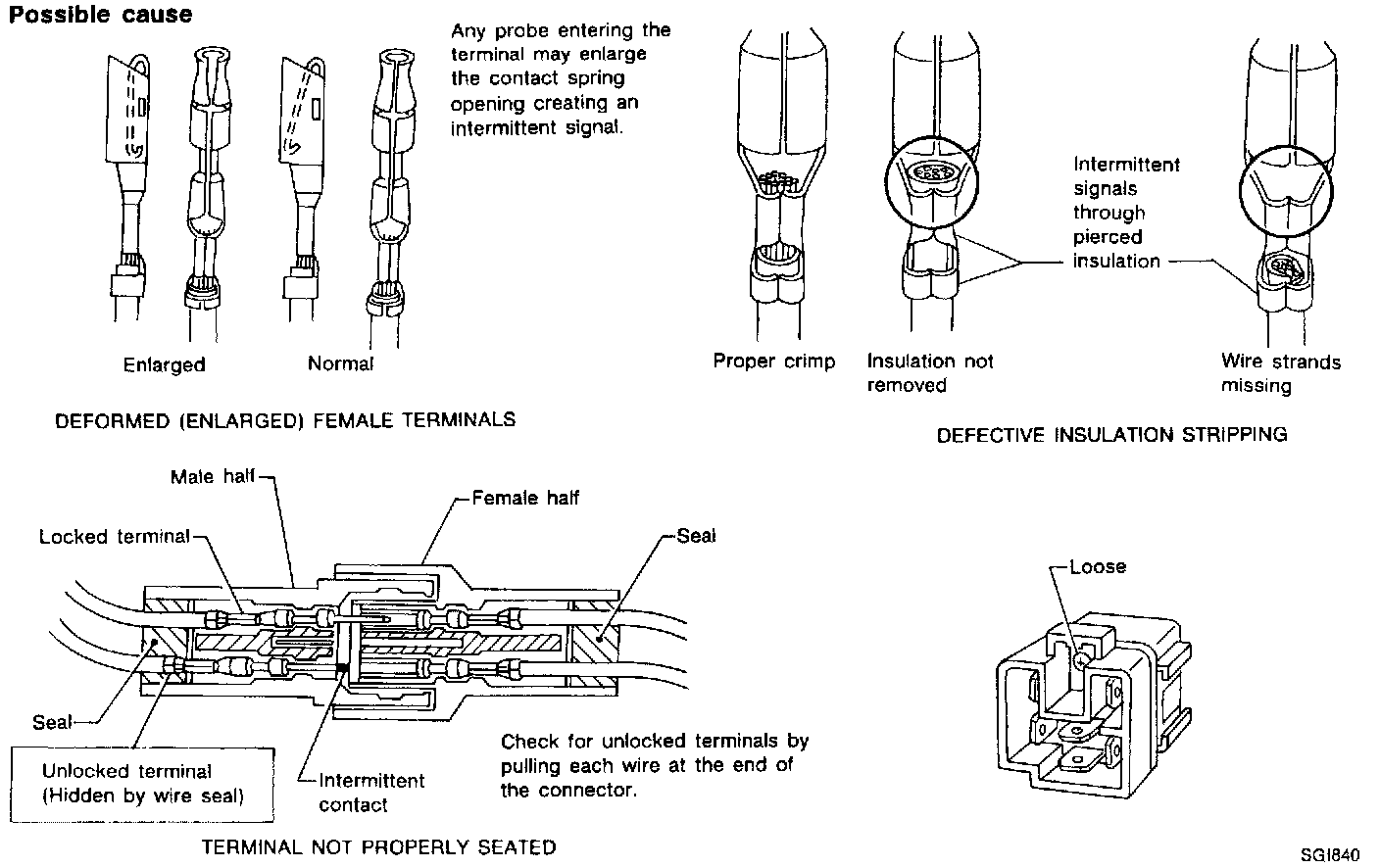 Possible cause

Any probe entering the terminal may enlarge the contact spring opening creating an intermittent signal.

Enlarged

Normal

DEFORMED (ENLARGED) FEMALE TERMINALS

Proper crimp

Insulation not removed

Intermittent signals through pierced insulation

Wire strands missing

DEFECTIVE INSULATION STRIPPING

Male half

Female half

Locked terminal

Seal

Seal

Unlocked terminal (Hidden by wire seal)

Intermittent contact

Check for unlocked terminals by pulling each wire at the end of the connector.

TERMINAL NOT PROPERLY SEATED

Loose

SGI840