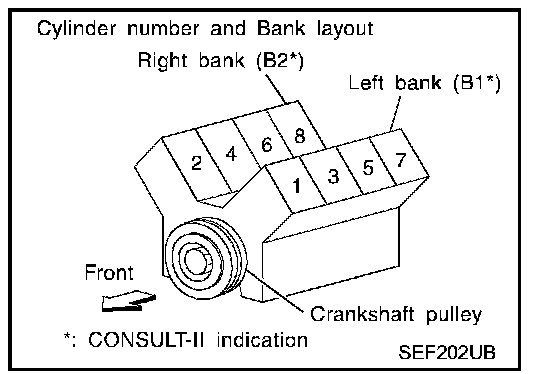 Cylinder number and Bank layout
Right bank (B2*)
Left bank (B1*)
2
4
6
8
1
3
5
7
Front
Crankshaft pulley
*: CONSULT-II indication
SEF202UB