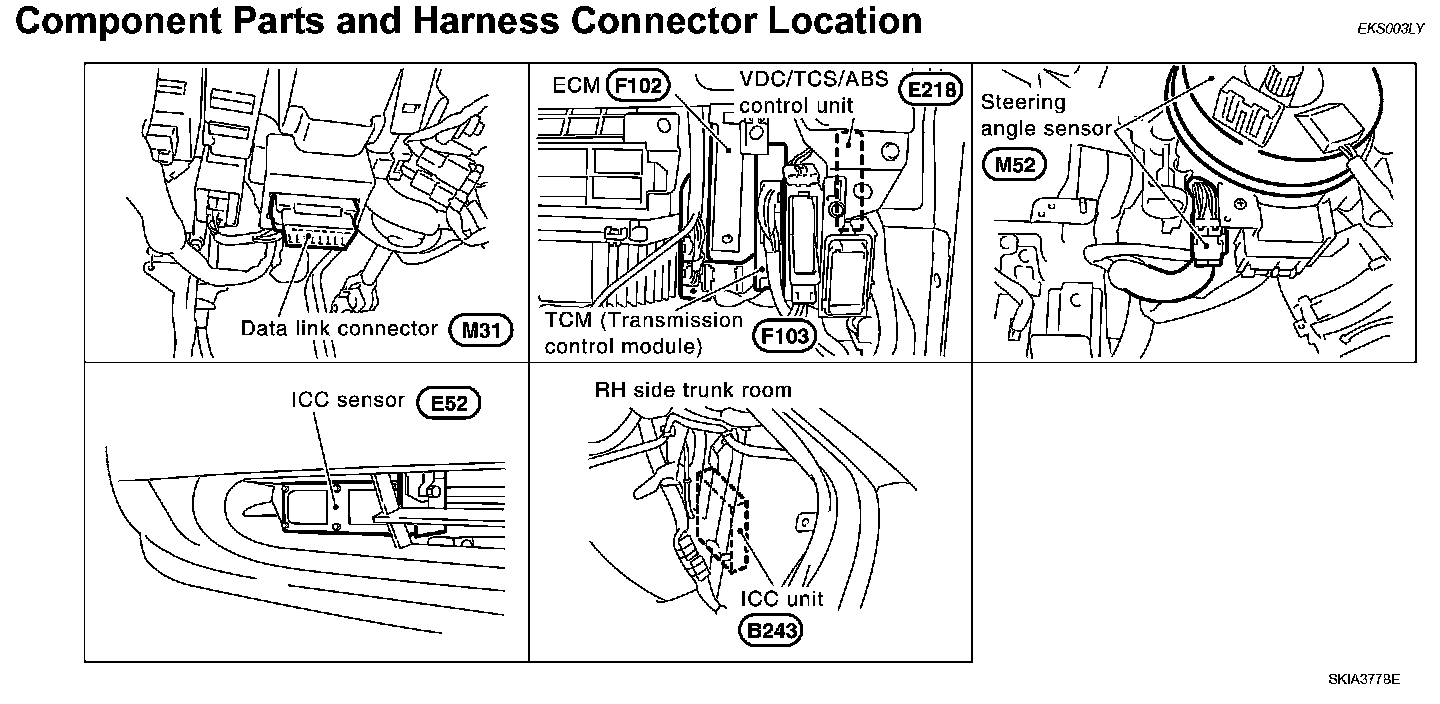 Component Parts and Harness Connector Location

EKS003LY

Data link connector M31

ECM F102

VDC/TCS/ABS control unit E218

TCM (Transmission control module) F103

Steering angle sensor M52

ICC sensor E52

RH side trunk room

ICC unit B243

SKIA3778E