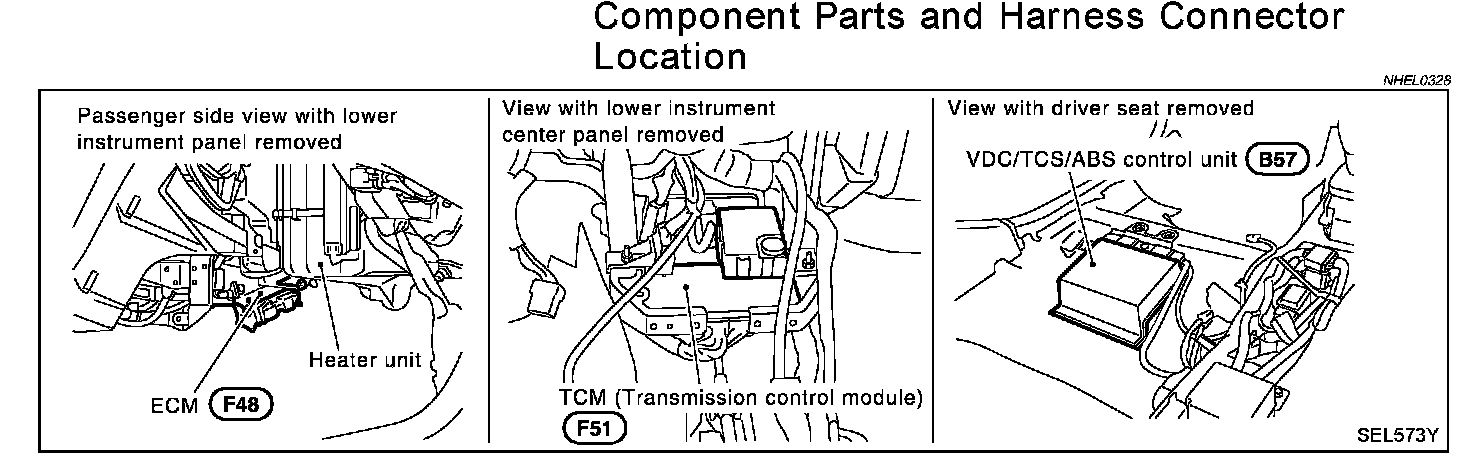 Component Parts and Harness Connector Location

NHEL0328

Passenger side view with lower instrument panel removed

Heater unit

ECM F48

View with lower instrument center panel removed

TCM (Transmission control module)

F51

View with driver seat removed

VDC/TCS/ABS control unit B57

SEL573Y