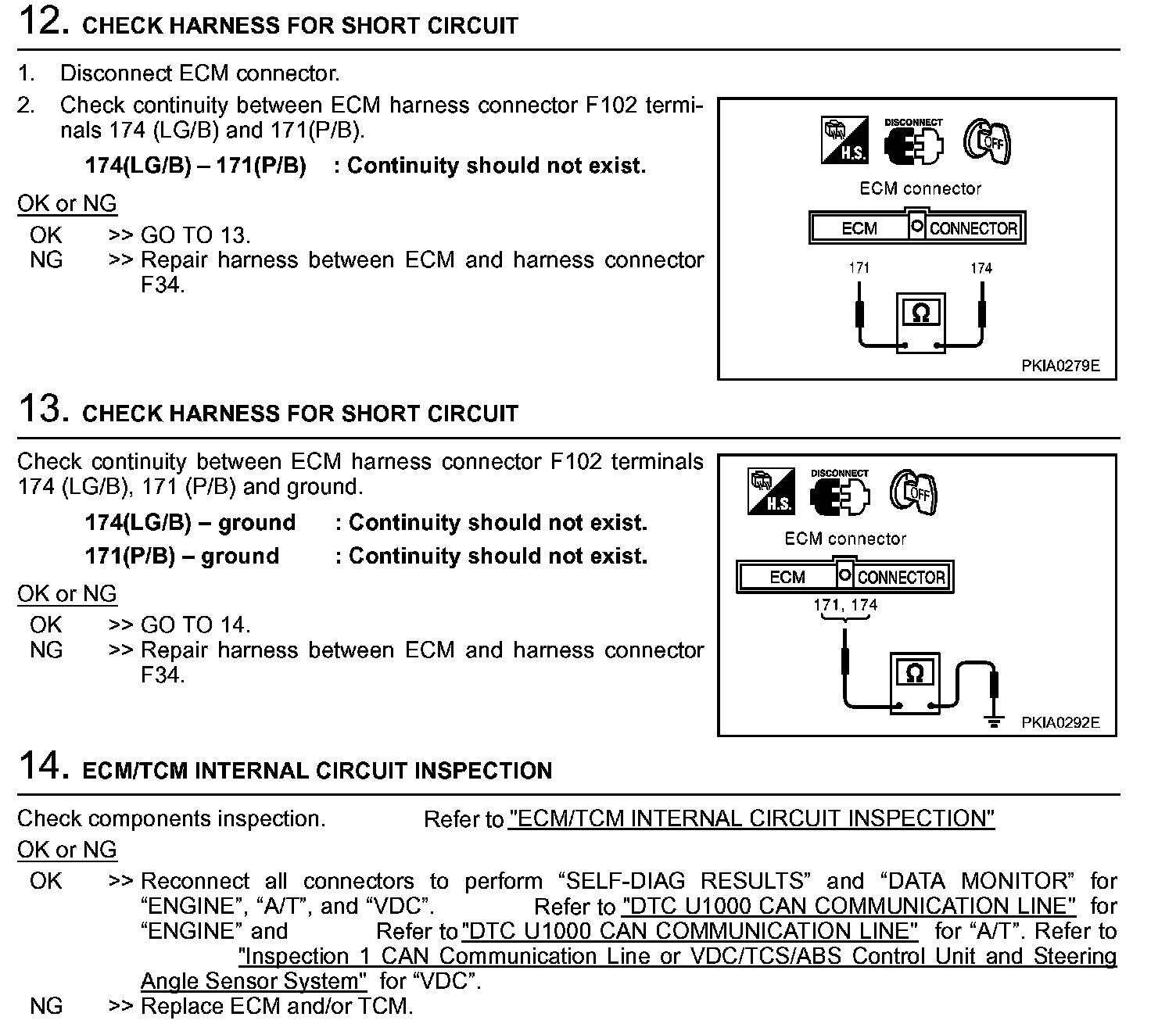 12. CHECK HARNESS FOR SHORT CIRCUIT

1. Disconnect ECM connector.
2. Check continuity between ECM harness connector F102 terminals 174 (LG/B) and 171(P/B).

174(LG/B) – 171(P/B) : Continuity should not exist.

OK or NG
OK >> GO TO 13.
NG >> Repair harness between ECM and harness connector F34.

H.S. DISCONNECT OFF
ECM connector
ECM CONNECTOR
171 174
Ω
PKIA0279E

13. CHECK HARNESS FOR SHORT CIRCUIT

Check continuity between ECM harness connector F102 terminals 174 (LG/B), 171 (P/B) and ground.

174(LG/B) – ground : Continuity should not exist.
171(P/B) – ground : Continuity should not exist.

OK or NG
OK >> GO TO 14.
NG >> Repair harness between ECM and harness connector F34.

H.S. DISCONNECT OFF
ECM connector
ECM CONNECTOR
171, 174
Ω
PKIA0292E

14. ECM/TCM INTERNAL CIRCUIT INSPECTION

Check components inspection. Refer to "ECM/TCM INTERNAL CIRCUIT INSPECTION"

OK or NG
OK >> Reconnect all connectors to perform “SELF-DIAG RESULTS” and “DATA MONITOR” for “ENGINE”, “A/T”, and “VDC”. Refer to "DTC U1000 CAN COMMUNICATION LINE" for “ENGINE” and Refer to "DTC U1000 CAN COMMUNICATION LINE" for “A/T”. Refer to "Inspection 1 CAN Communication Line or VDC/TCS/ABS Control Unit and Steering Angle Sensor System" for “VDC”.
NG >> Replace ECM and/or TCM.