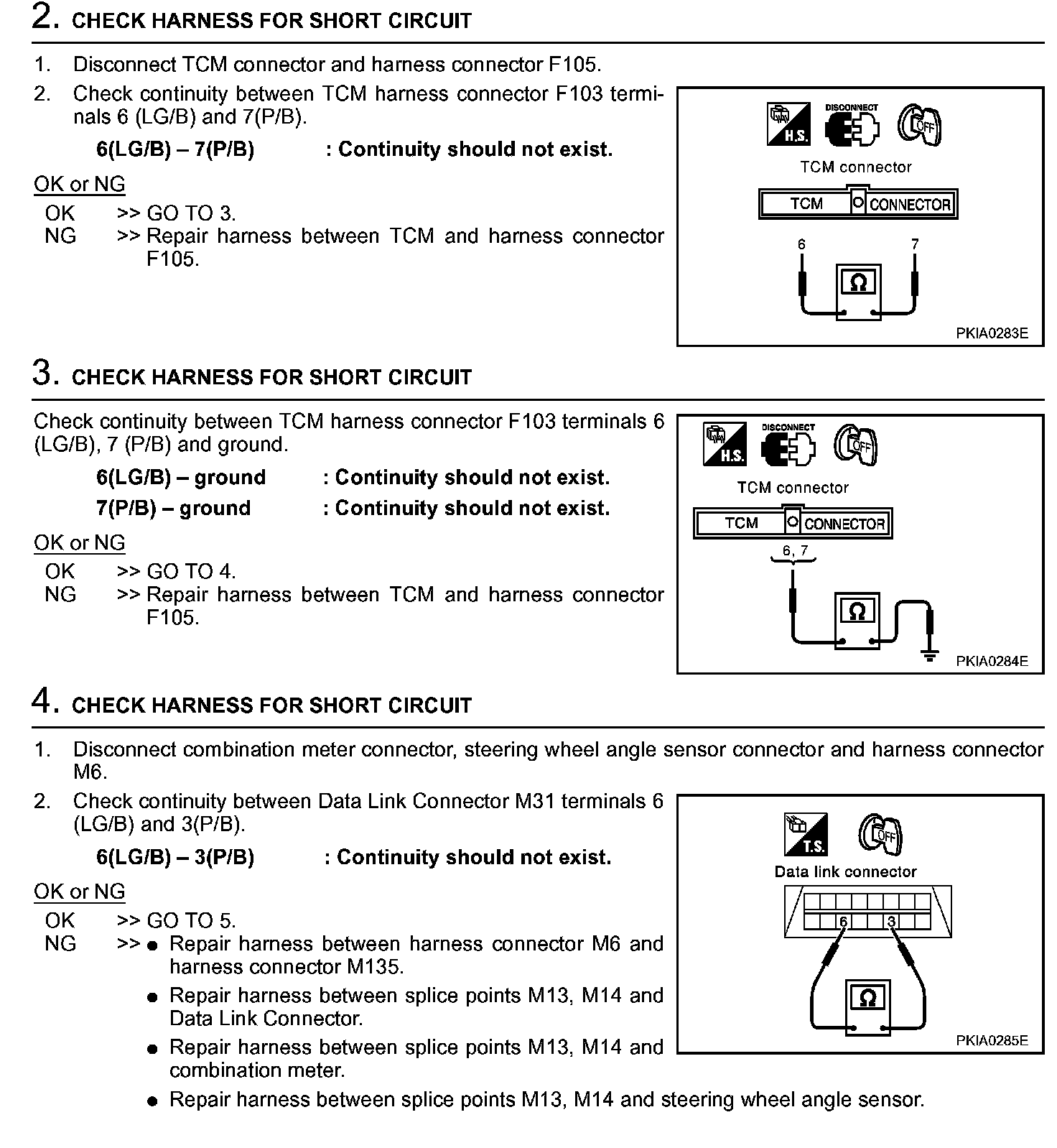 2. CHECK HARNESS FOR SHORT CIRCUIT

1. Disconnect TCM connector and harness connector F105.
2. Check continuity between TCM harness connector F103 terminals 6 (LG/B) and 7(P/B).

6(LG/B) – 7(P/B) : Continuity should not exist.

OK or NG

OK >> GO TO 3.
NG >> Repair harness between TCM and harness connector F105.

H.S. DISCONNECT OFF
TCM connector
TCM CONNECTOR
6 7
Ω
PKIA0283E

3. CHECK HARNESS FOR SHORT CIRCUIT

Check continuity between TCM harness connector F103 terminals 6 (LG/B), 7 (P/B) and ground.

6(LG/B) – ground : Continuity should not exist.
7(P/B) – ground : Continuity should not exist.

OK or NG

OK >> GO TO 4.
NG >> Repair harness between TCM and harness connector F105.

H.S. DISCONNECT OFF
TCM connector
TCM CONNECTOR
6, 7
Ω
PKIA0284E

4. CHECK HARNESS FOR SHORT CIRCUIT

1. Disconnect combination meter connector, steering wheel angle sensor connector and harness connector M6.
2. Check continuity between Data Link Connector M31 terminals 6 (LG/B) and 3(P/B).

6(LG/B) – 3(P/B) : Continuity should not exist.

OK or NG

OK >> GO TO 5.
NG >> ● Repair harness between harness connector M6 and harness connector M135.
● Repair harness between splice points M13, M14 and Data Link Connector.
● Repair harness between splice points M13, M14 and combination meter.
● Repair harness between splice points M13, M14 and steering wheel angle sensor.

T.S. OFF
Data link connector
6 3
Ω
PKIA0285E