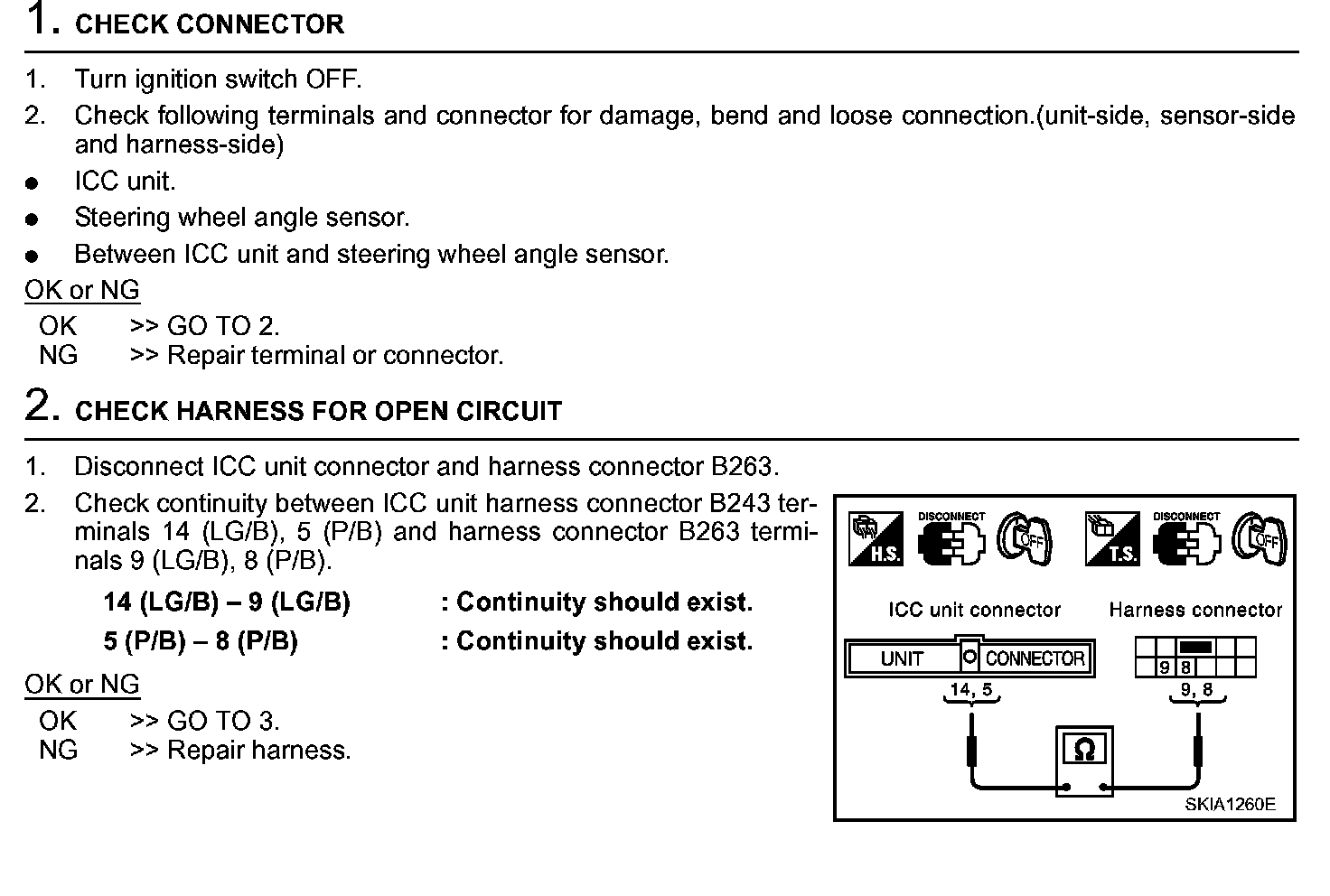 1. CHECK CONNECTOR

1. Turn ignition switch OFF.
2. Check following terminals and connector for damage, bend and loose connection.(unit-side, sensor-side and harness-side)
● ICC unit.
● Steering wheel angle sensor.
● Between ICC unit and steering wheel angle sensor.

OK or NG
OK >> GO TO 2.
NG >> Repair terminal or connector.

2. CHECK HARNESS FOR OPEN CIRCUIT

1. Disconnect ICC unit connector and harness connector B263.
2. Check continuity between ICC unit harness connector B243 terminals 14 (LG/B), 5 (P/B) and harness connector B263 terminals 9 (LG/B), 8 (P/B).

14 (LG/B) – 9 (LG/B) : Continuity should exist.
5 (P/B) – 8 (P/B) : Continuity should exist.

OK or NG
OK >> GO TO 3.
NG >> Repair harness.

H.S. DISCONNECT OFF T.S. DISCONNECT OFF

ICC unit connector Harness connector

UNIT CONNECTOR

9 8

14, 5 9, 8

Ω

SKIA1260E