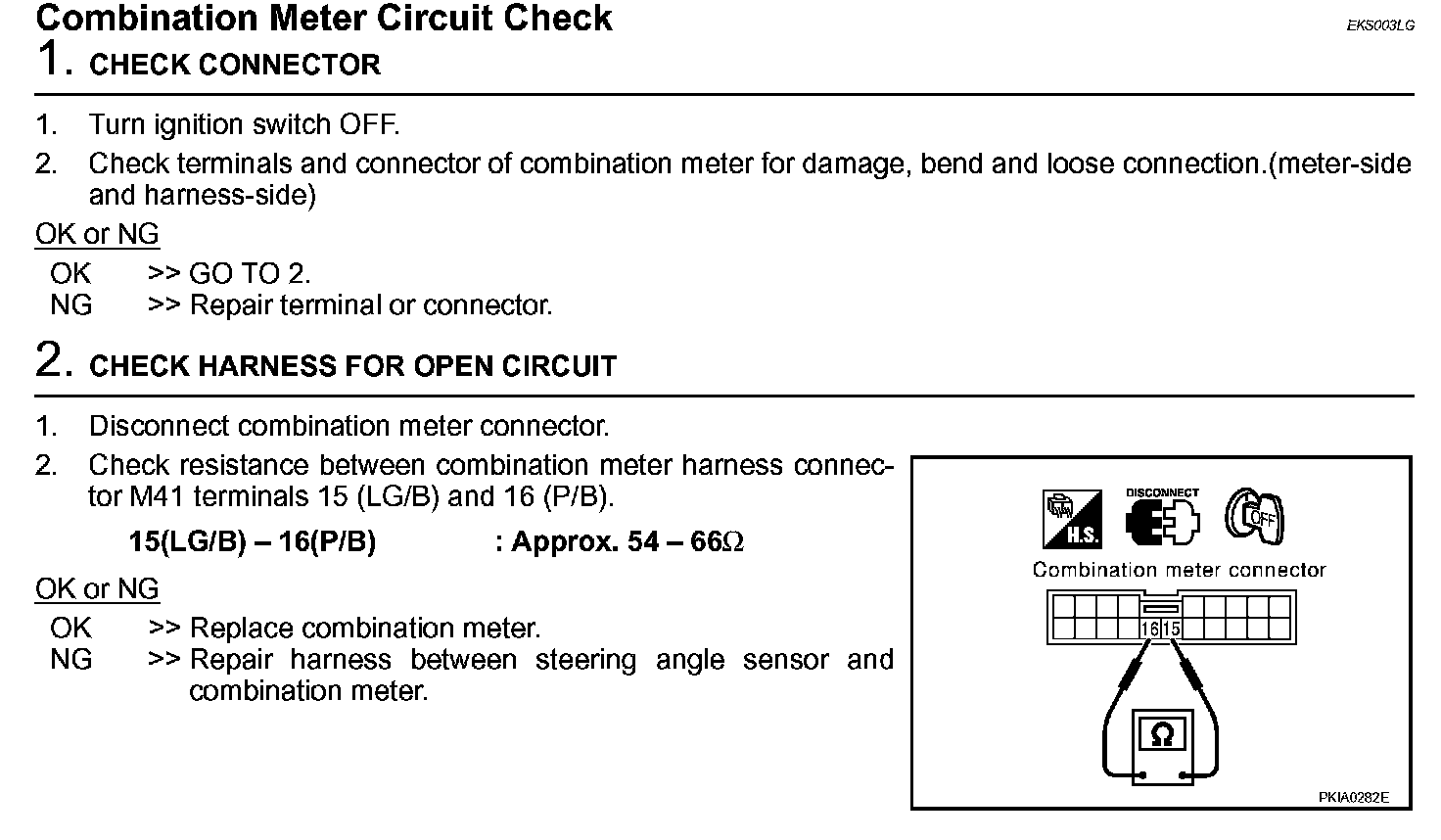 Combination Meter Circuit Check
EKS003LG

1. CHECK CONNECTOR

1. Turn ignition switch OFF.
2. Check terminals and connector of combination meter for damage, bend and loose connection.(meter-side and harness-side)

OK or NG

OK >> GO TO 2.
NG >> Repair terminal or connector.

2. CHECK HARNESS FOR OPEN CIRCUIT

1. Disconnect combination meter connector.
2. Check resistance between combination meter harness connector M41 terminals 15 (LG/B) and 16 (P/B).

15(LG/B) – 16(P/B) : Approx. 54 – 66Ω

OK or NG

OK >> Replace combination meter.
NG >> Repair harness between steering angle sensor and combination meter.

H.S.
DISCONNECT
OFF
Combination meter connector
16 15
Ω
PKIA0282E