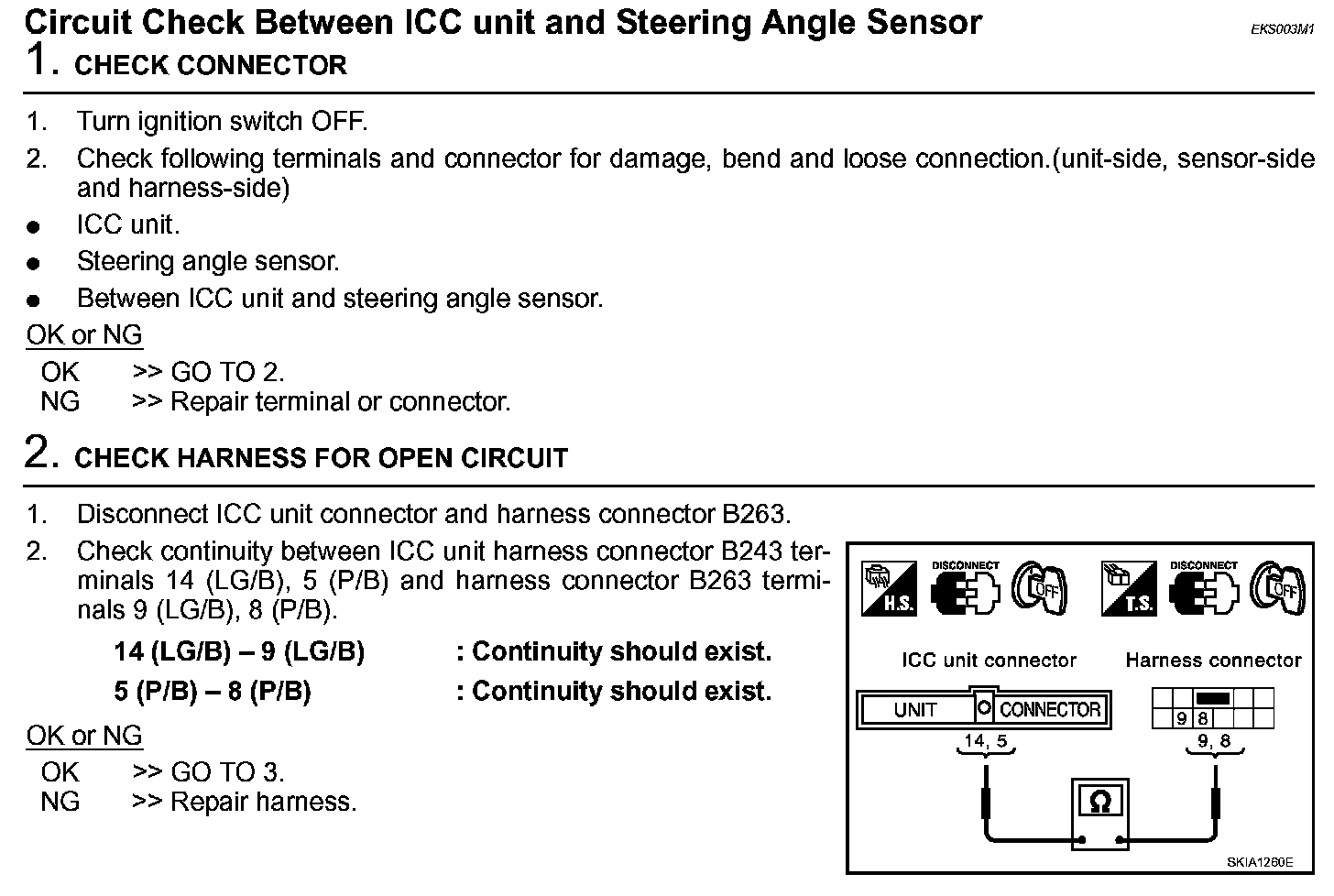 Circuit Check Between ICC unit and Steering Angle Sensor
EKS003M1

1. CHECK CONNECTOR

1. Turn ignition switch OFF.
2. Check following terminals and connector for damage, bend and loose connection.(unit-side, sensor-side and harness-side)
● ICC unit.
● Steering angle sensor.
● Between ICC unit and steering angle sensor.

OK or NG
OK >> GO TO 2.
NG >> Repair terminal or connector.

2. CHECK HARNESS FOR OPEN CIRCUIT

1. Disconnect ICC unit connector and harness connector B263.
2. Check continuity between ICC unit harness connector B243 terminals 14 (LG/B), 5 (P/B) and harness connector B263 terminals 9 (LG/B), 8 (P/B).

14 (LG/B) – 9 (LG/B) : Continuity should exist.
5 (P/B) – 8 (P/B) : Continuity should exist.

OK or NG
OK >> GO TO 3.
NG >> Repair harness.

H.S. DISCONNECT OFF T.S. DISCONNECT OFF
ICC unit connector
Harness connector
UNIT CONNECTOR
9 8
14, 5
9, 8
Ω
SKIA1260E