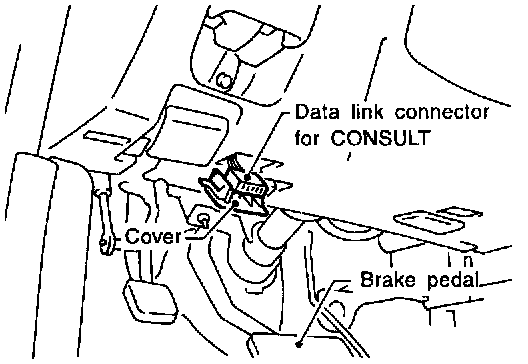 Data link connector for CONSULT

Cover

Brake pedal