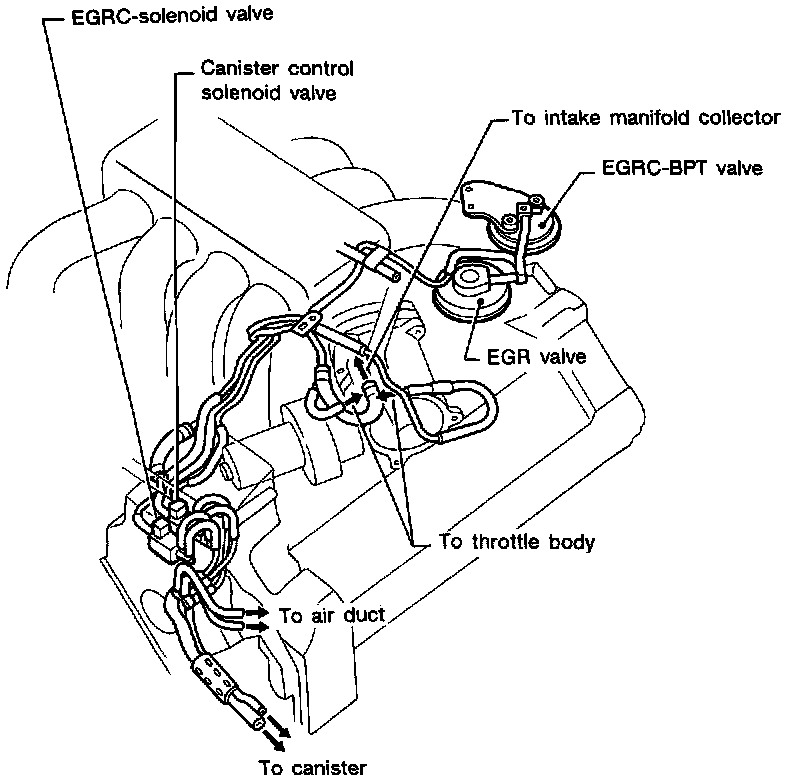 EGRC-solenoid valve

Canister control solenoid valve

To intake manifold collector

EGRC-BPT valve

EGR valve

To throttle body

To air duct

To canister