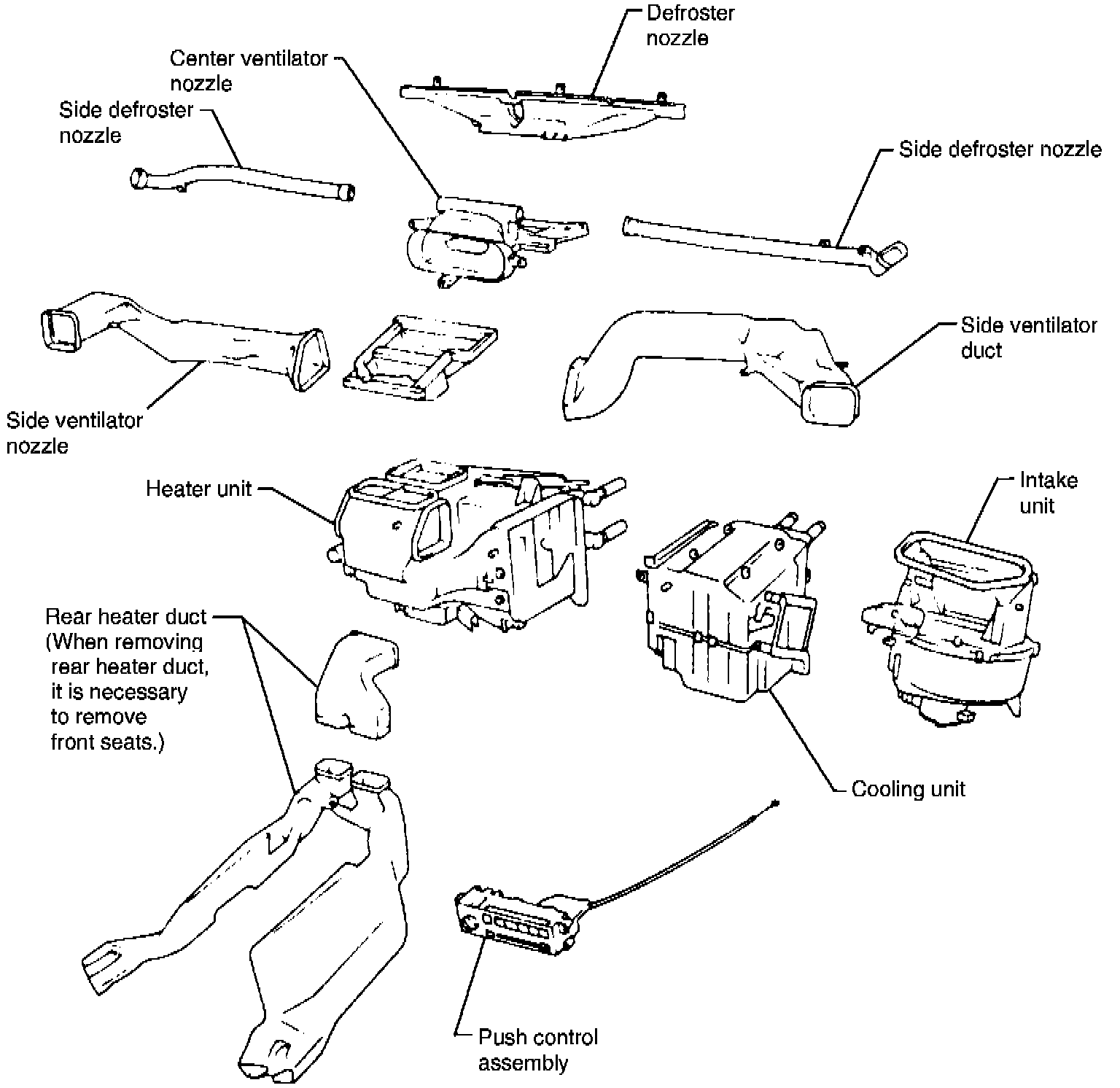 Defroster nozzle

Center ventilator nozzle

Side defroster nozzle

Side defroster nozzle

Side ventilator duct

Side ventilator nozzle

Heater unit

Intake unit

Rear heater duct
(When removing rear heater duct, it is necessary to remove front seats.)

Cooling unit

Push control assembly