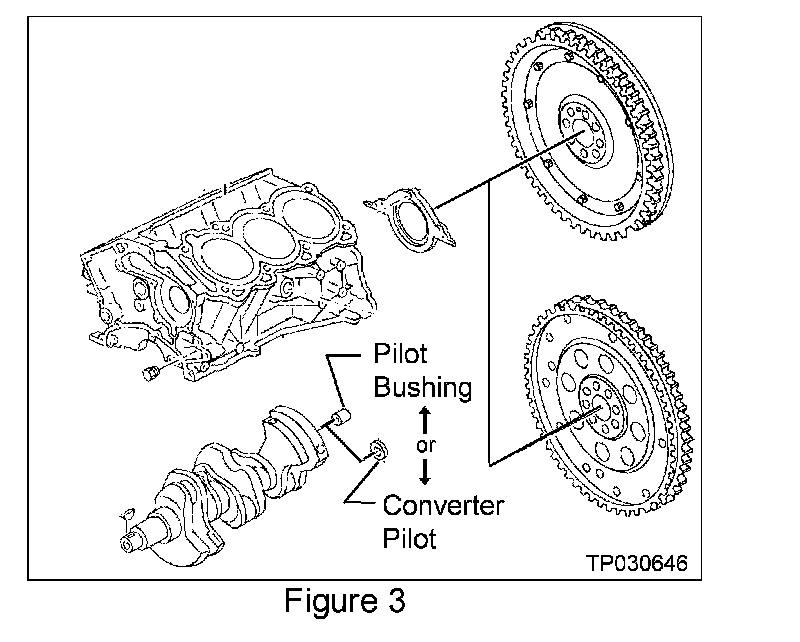 Pilot Bushing

or

Converter Pilot

TP030646

Figure 3