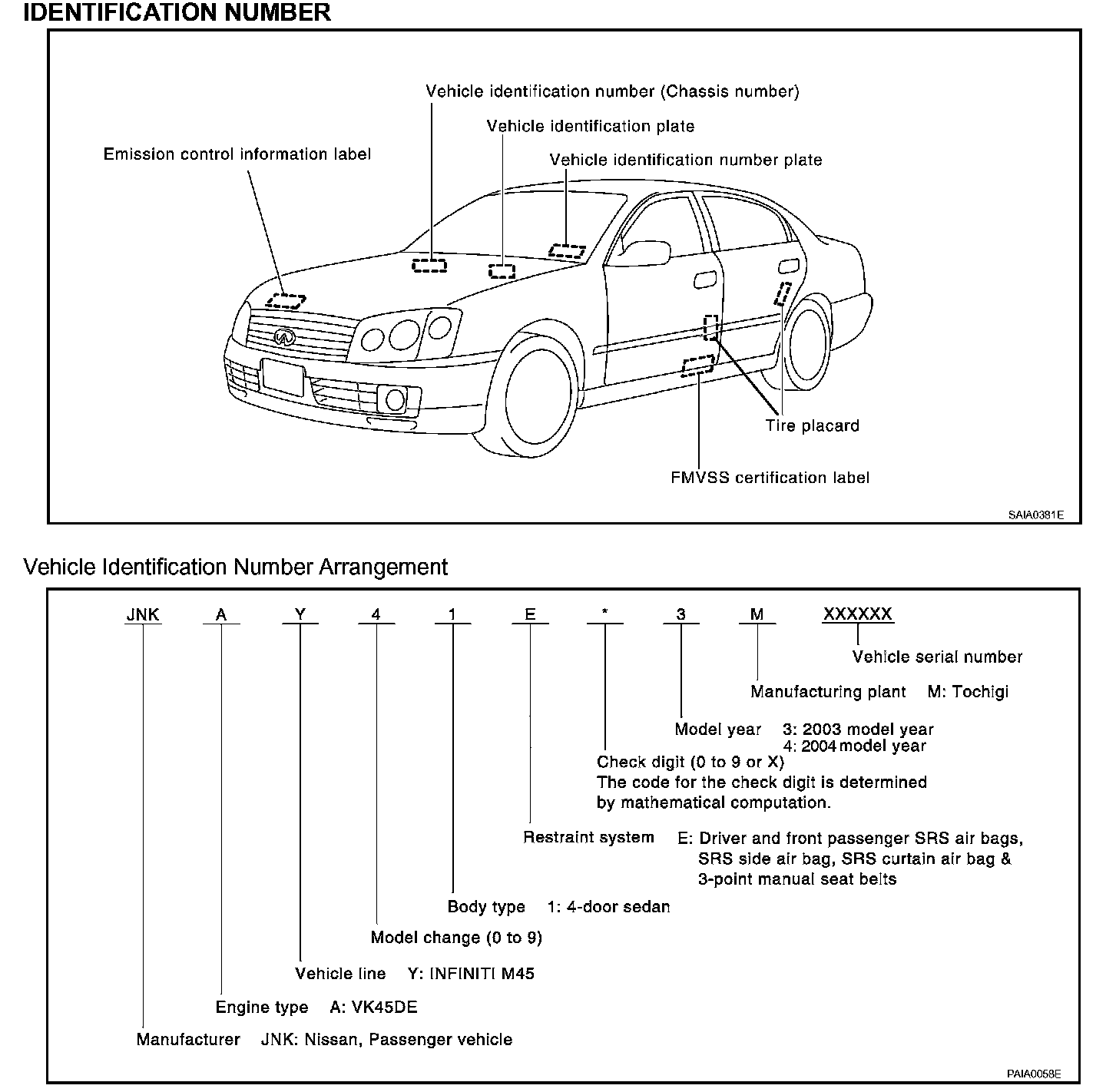 IDENTIFICATION NUMBER

Vehicle identification number (Chassis number)
Vehicle identification plate
Emission control information label
Vehicle identification number plate
Tire placard
FMVSS certification label
SAIA0381E

Vehicle Identification Number Arrangement

JNK A Y 4 1 E * 3 M XXXXXX

Vehicle serial number
Manufacturing plant M: Tochigi
Model year 3: 2003 model year
4: 2004 model year
Check digit (0 to 9 or X)
The code for the check digit is determined by mathematical computation.
Restraint system E: Driver and front passenger SRS air bags, SRS side air bag, SRS curtain air bag & 3-point manual seat belts
Body type 1: 4-door sedan
Model change (0 to 9)
Vehicle line Y: INFINITI M45
Engine type A: VK45DE
Manufacturer JNK: Nissan, Passenger vehicle
PAIA0058E