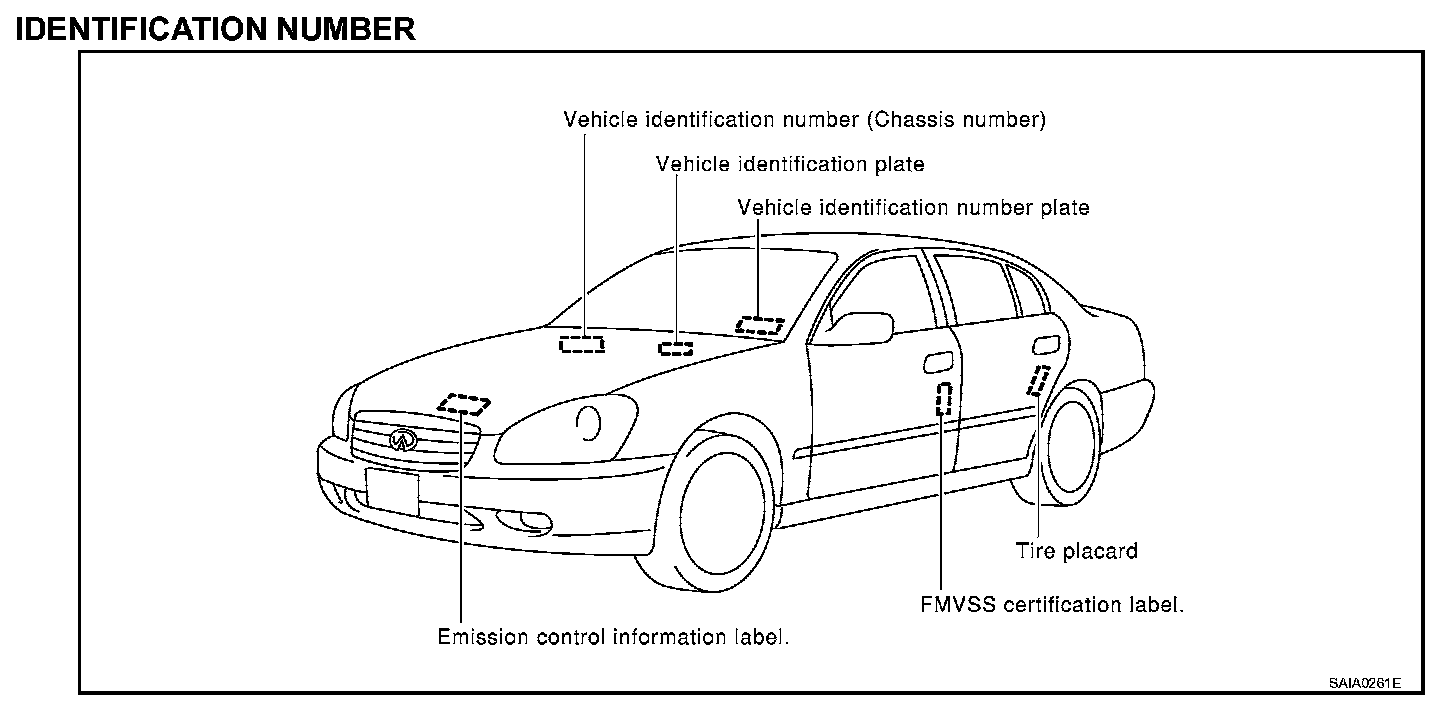 IDENTIFICATION NUMBER

Vehicle identification number (Chassis number)

Vehicle identification plate

Vehicle identification number plate

Tire placard

FMVSS certification label.

Emission control information label.

SAIA0261E