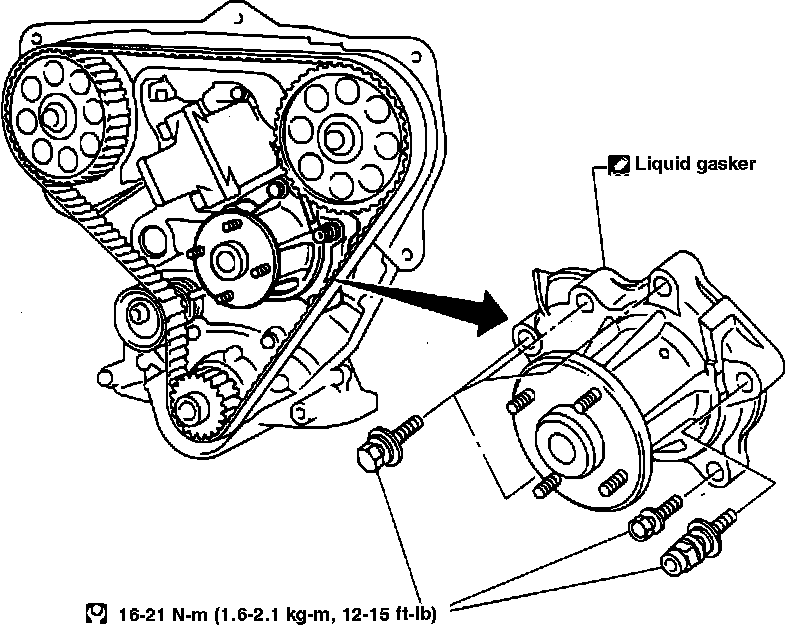 Liquid gasker

16-21 N-m (1.6-2.1 kg-m, 12-15 ft-lb)