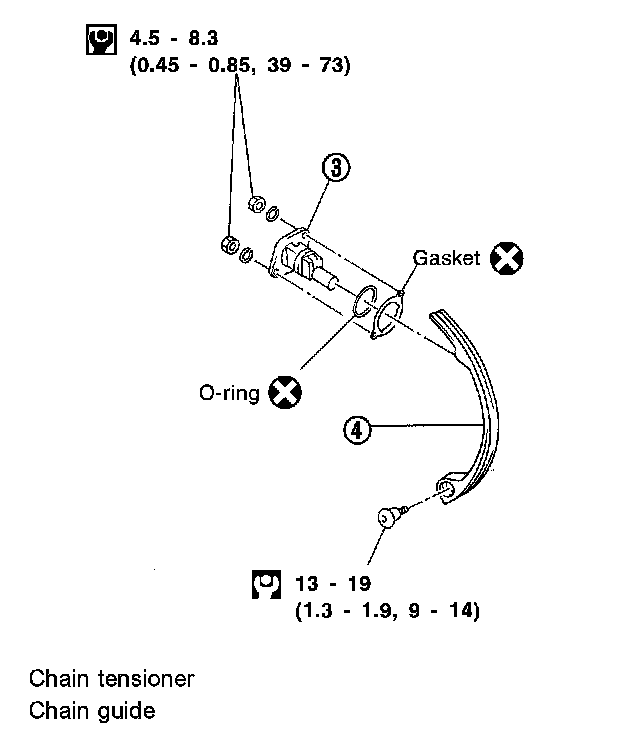 4.5 - 8.3
(0.45 - 0.85, 39 - 73)

3

Gasket

O-ring

4

13 - 19
(1.3 - 1.9, 9 - 14)

Chain tensioner
Chain guide