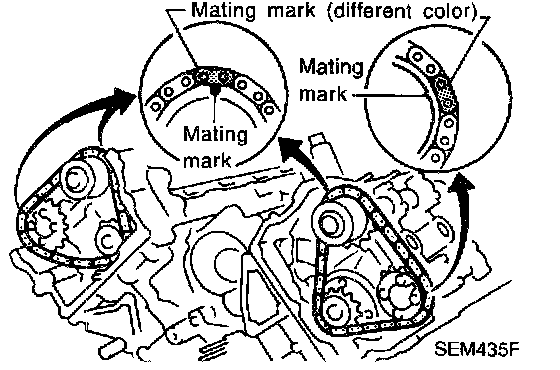 Mating mark (different color)
Mating mark
Mating mark
SEM435F