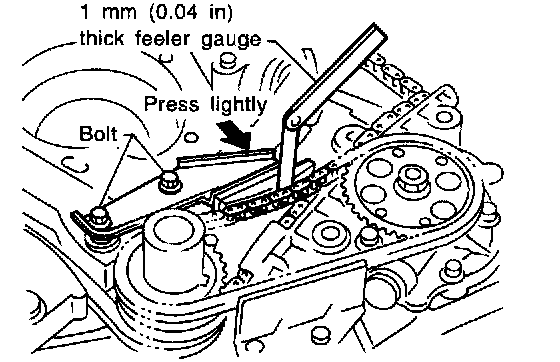 1 mm (0.04 in)
thick feeler gauge

Press lightly

Bolt