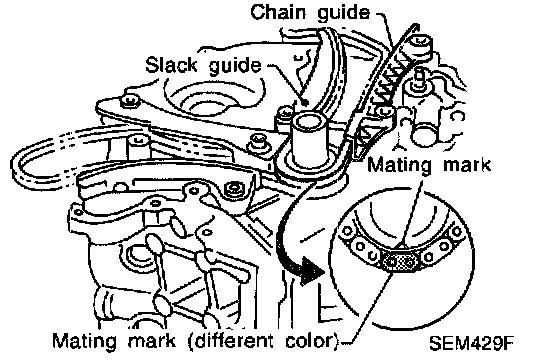 Chain guide
Slack guide
Mating mark
Mating mark (different color)
SEM429F