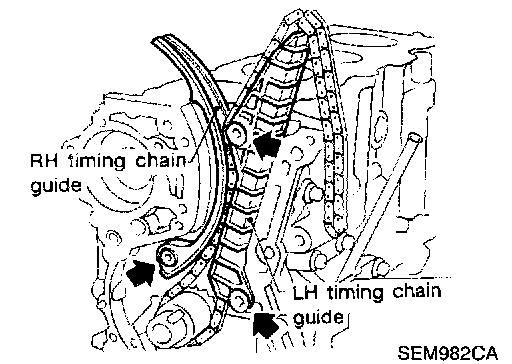 RH timing chain guide

LH timing chain guide

SEM982CA