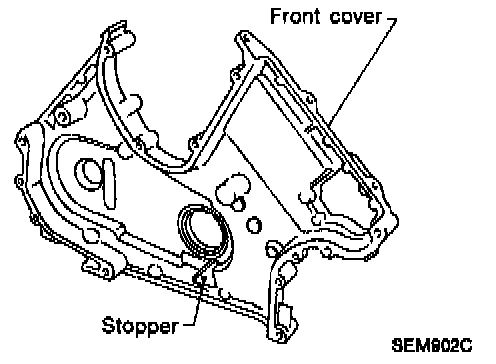 Front cover

Stopper

SEM802C