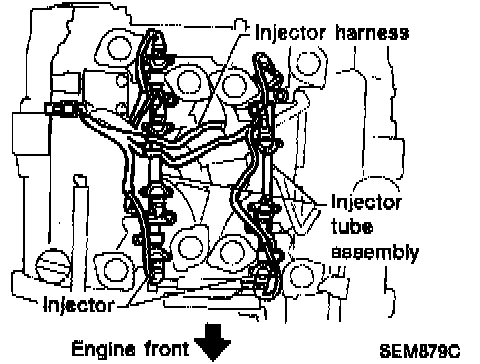 Injector harness

Injector tube assembly

Injector

Engine front

SEM879C