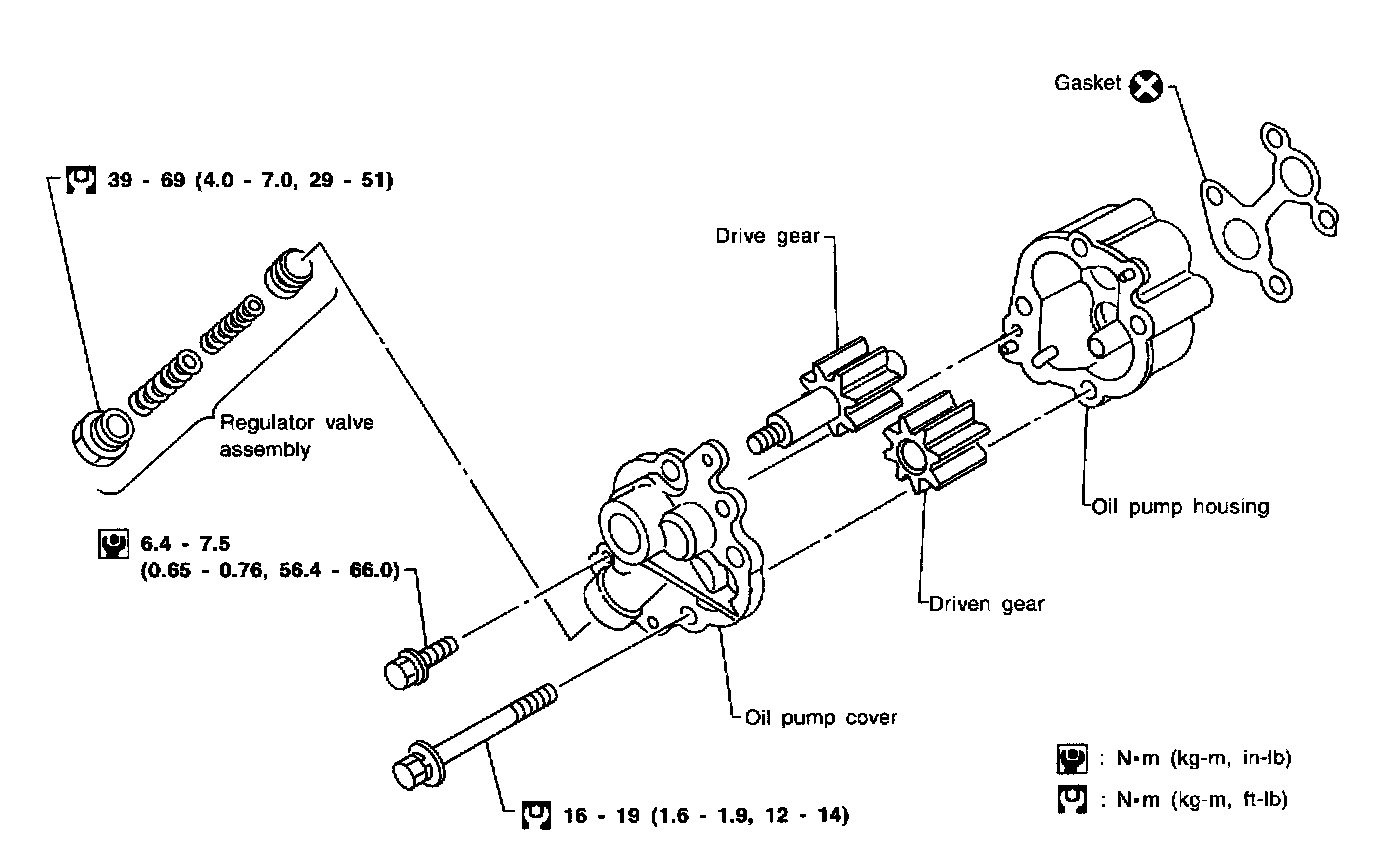 Gasket

39 - 69 (4.0 - 7.0, 29 - 51)

Drive gear

Regulator valve assembly

Oil pump housing

6.4 - 7.5
(0.65 - 0.76, 56.4 - 66.0)

Driven gear

Oil pump cover

: N•m (kg-m, in-lb)

: N•m (kg-m, ft-lb)

16 - 19 (1.6 - 1.9, 12 - 14)