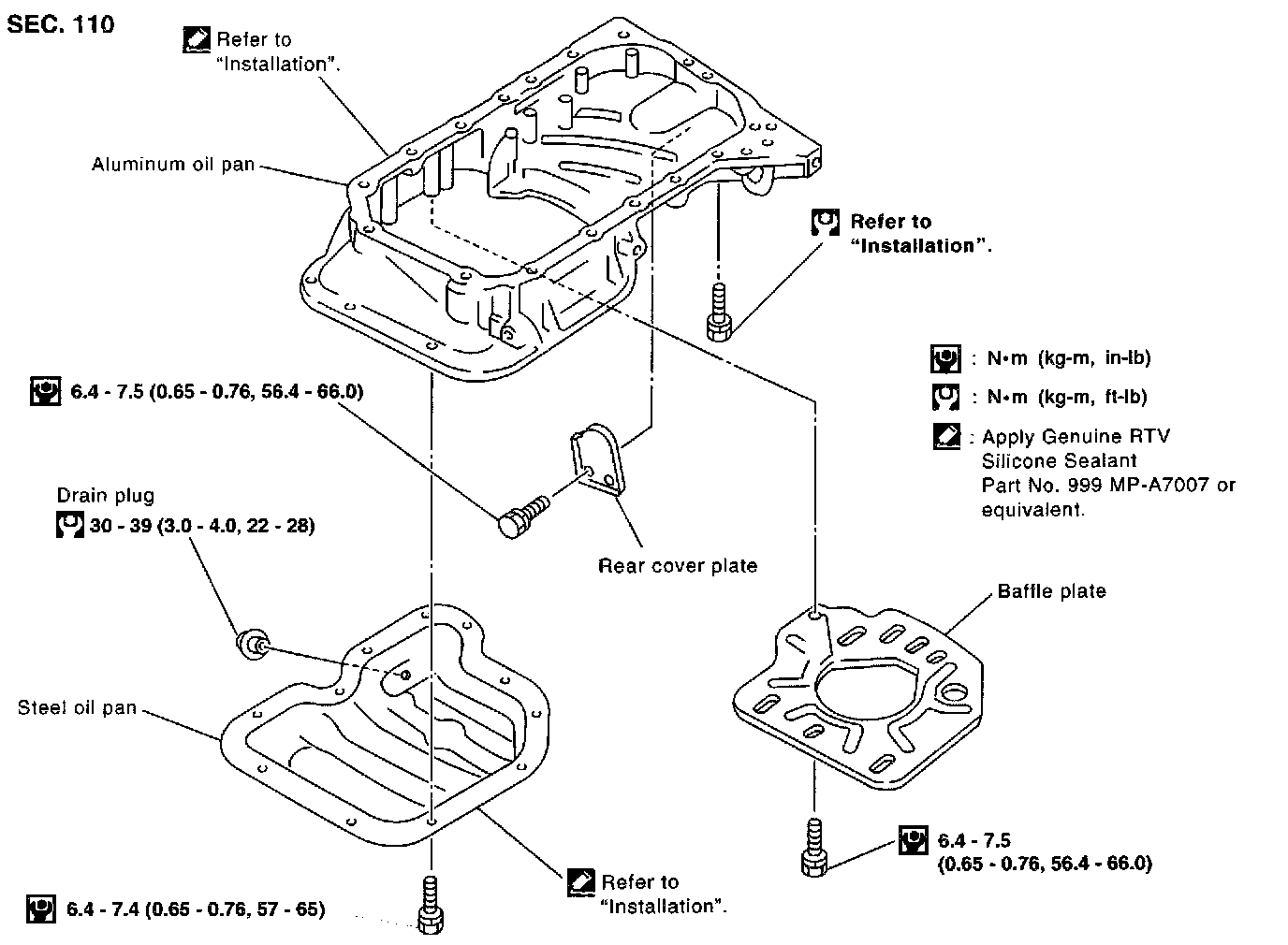 SEC. 110

Refer to "Installation".

Aluminum oil pan

Refer to "Installation".

: N•m (kg-m, in-lb)

: N•m (kg-m, ft-lb)

: Apply Genuine RTV Silicone Sealant Part No. 999 MP-A7007 or equivalent.

6.4 - 7.5 (0.65 - 0.76, 56.4 - 66.0)

Drain plug

30 - 39 (3.0 - 4.0, 22 - 28)

Rear cover plate

Baffle plate

Steel oil pan

6.4 - 7.5 (0.65 - 0.76, 56.4 - 66.0)

Refer to "Installation".

6.4 - 7.4 (0.65 - 0.76, 57 - 65)