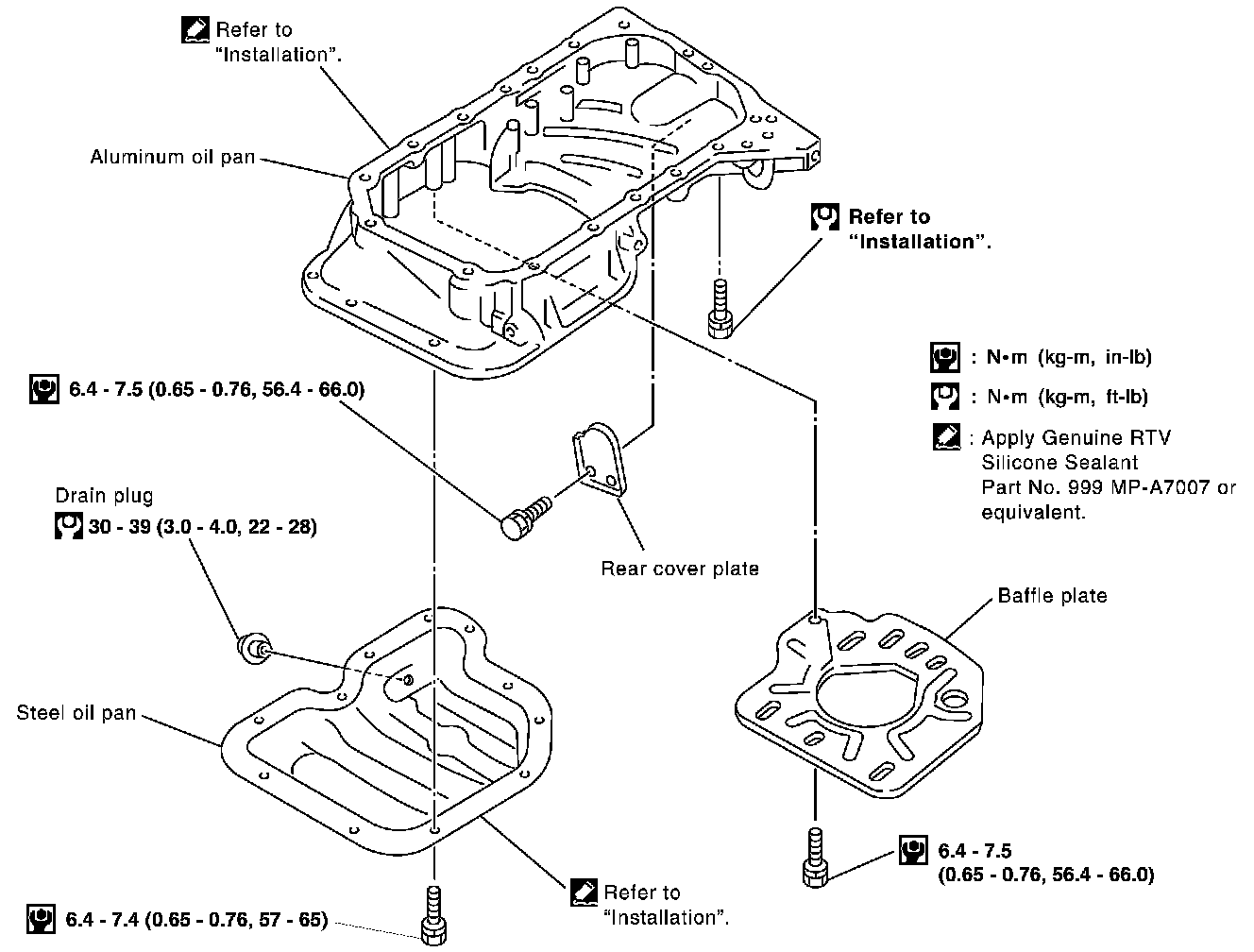 Refer to "Installation".

Aluminum oil pan

Refer to "Installation".

: N•m (kg-m, in-lb)

: N•m (kg-m, ft-lb)

: Apply Genuine RTV Silicone Sealant Part No. 999 MP-A7007 or equivalent.

6.4 - 7.5 (0.65 - 0.76, 56.4 - 66.0)

Drain plug

30 - 39 (3.0 - 4.0, 22 - 28)

Rear cover plate

Baffle plate

Steel oil pan

6.4 - 7.5 (0.65 - 0.76, 56.4 - 66.0)

Refer to "Installation".

6.4 - 7.4 (0.65 - 0.76, 57 - 65)