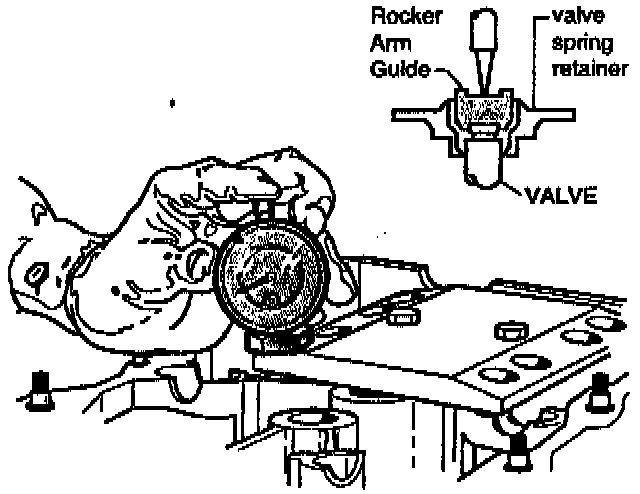 Rocker Arm Guide

valve spring retainer

VALVE