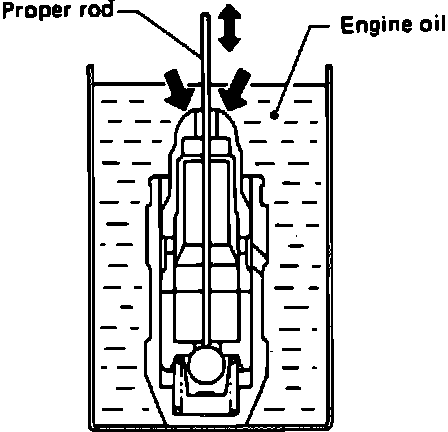 Proper rod

Engine oil