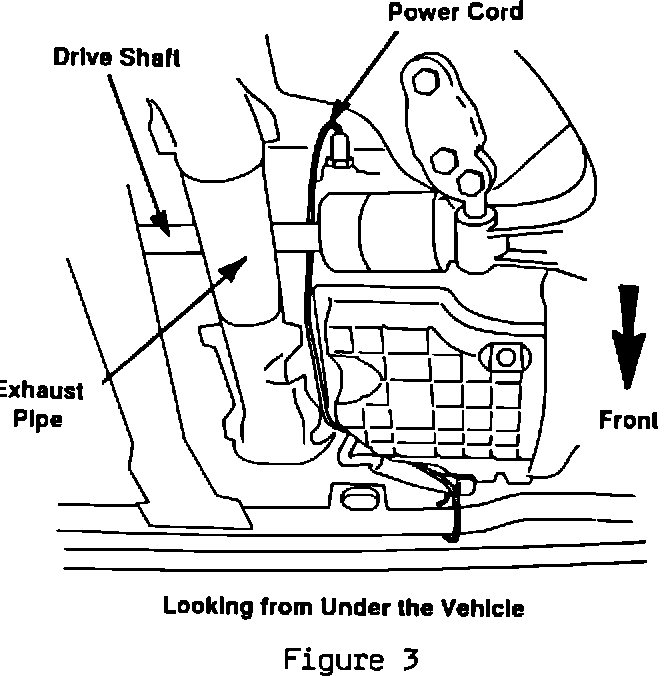 Power Cord

Drive Shaft

Exhaust Pipe

Front

Looking from Under the Vehicle

Figure 3