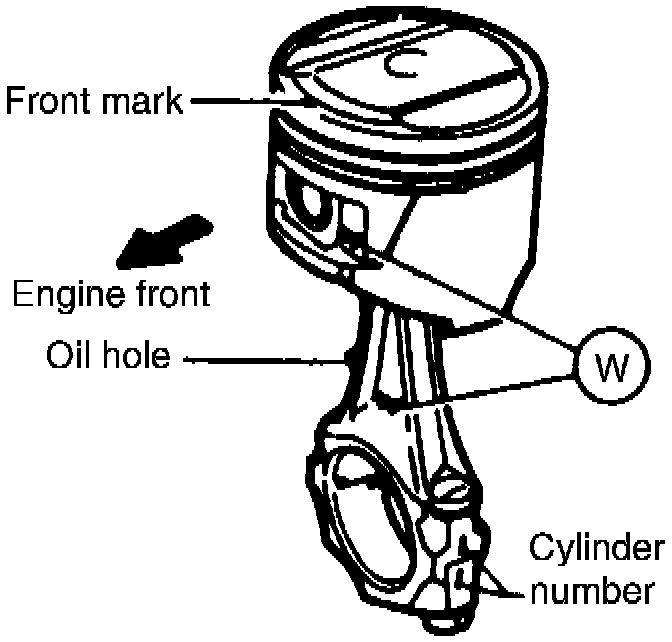 Front mark

Engine front

Oil hole

W

Cylinder number