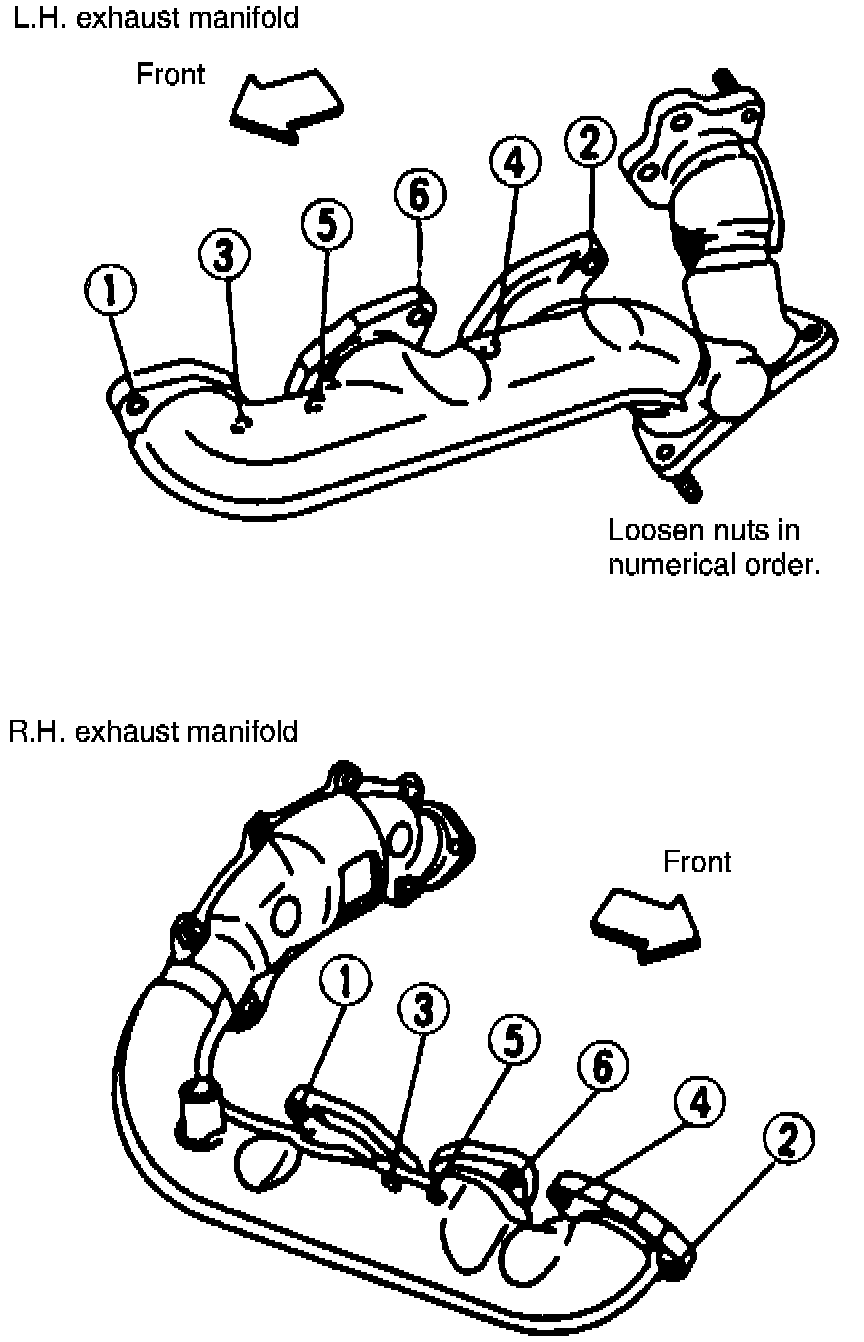 L.H. exhaust manifold

Front

1
3
5
6
4
2

Loosen nuts in numerical order.

R.H. exhaust manifold

Front

1
3
5
6
4
2