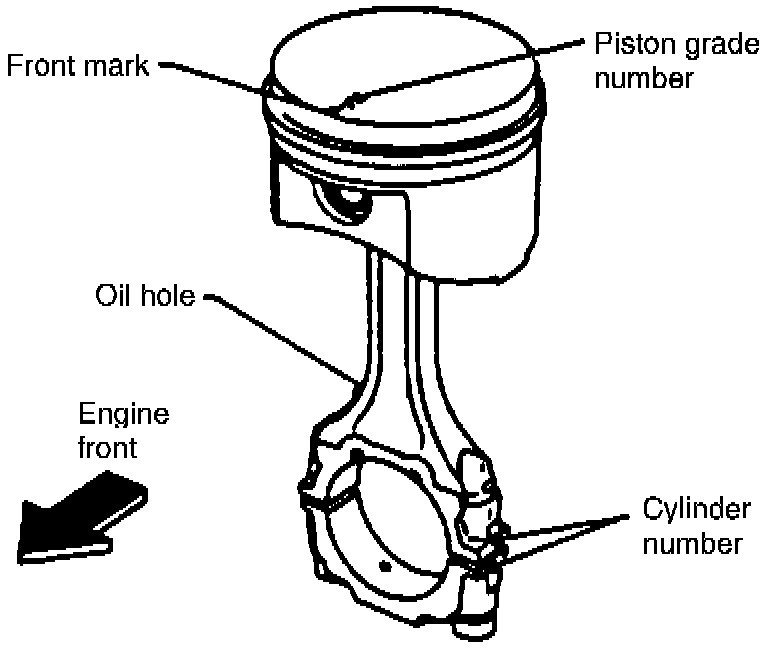 Front mark

Piston grade number

Oil hole

Engine front

Cylinder number