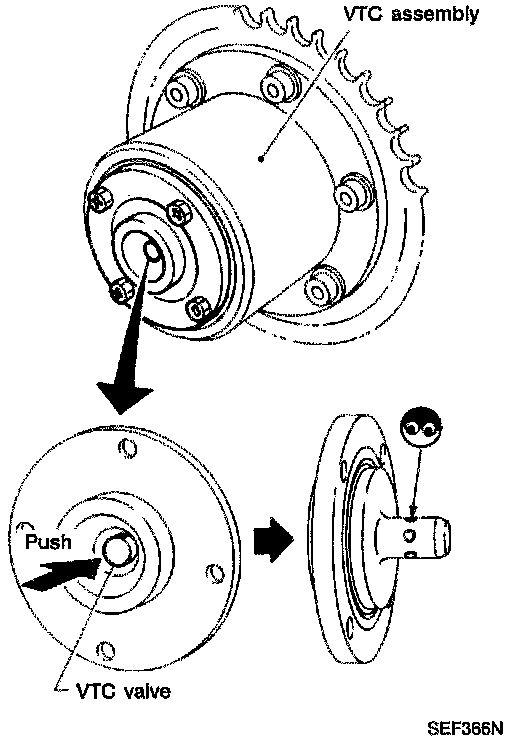 VTC assembly

Push

VTC valve

SEF366N