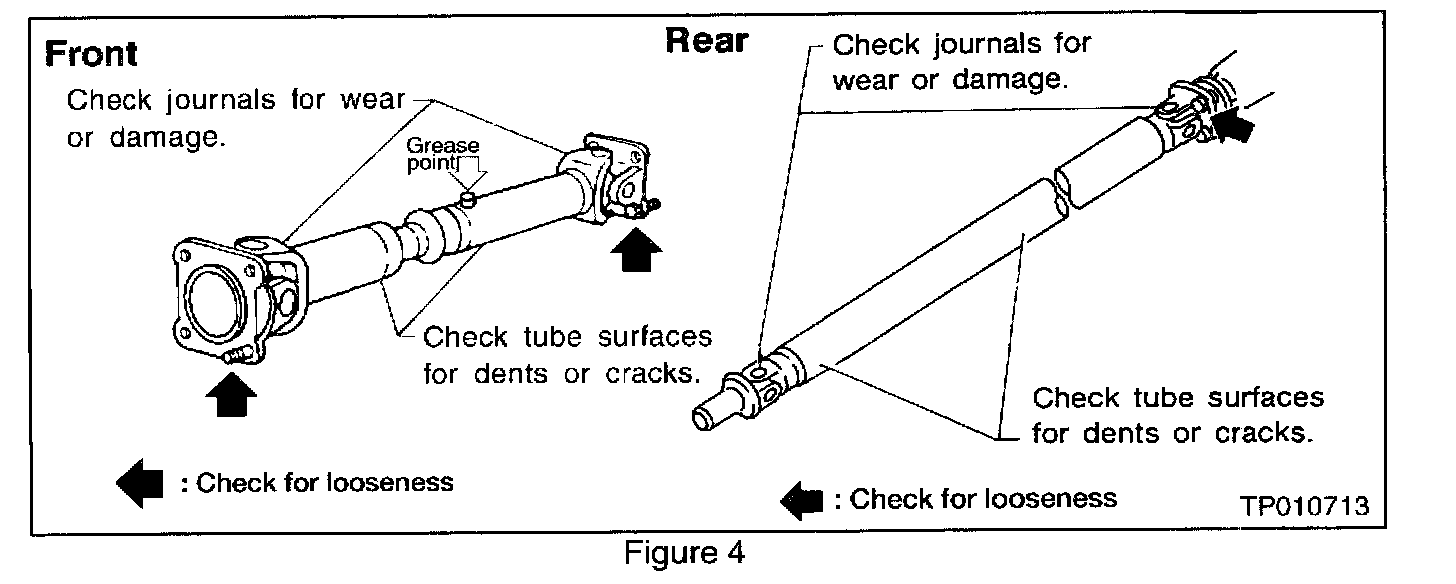 Front

Check journals for wear or damage.

Grease point

Check tube surfaces for dents or cracks.

: Check for looseness

Rear

Check journals for wear or damage.

Check tube surfaces for dents or cracks.

: Check for looseness

TP010713

Figure 4