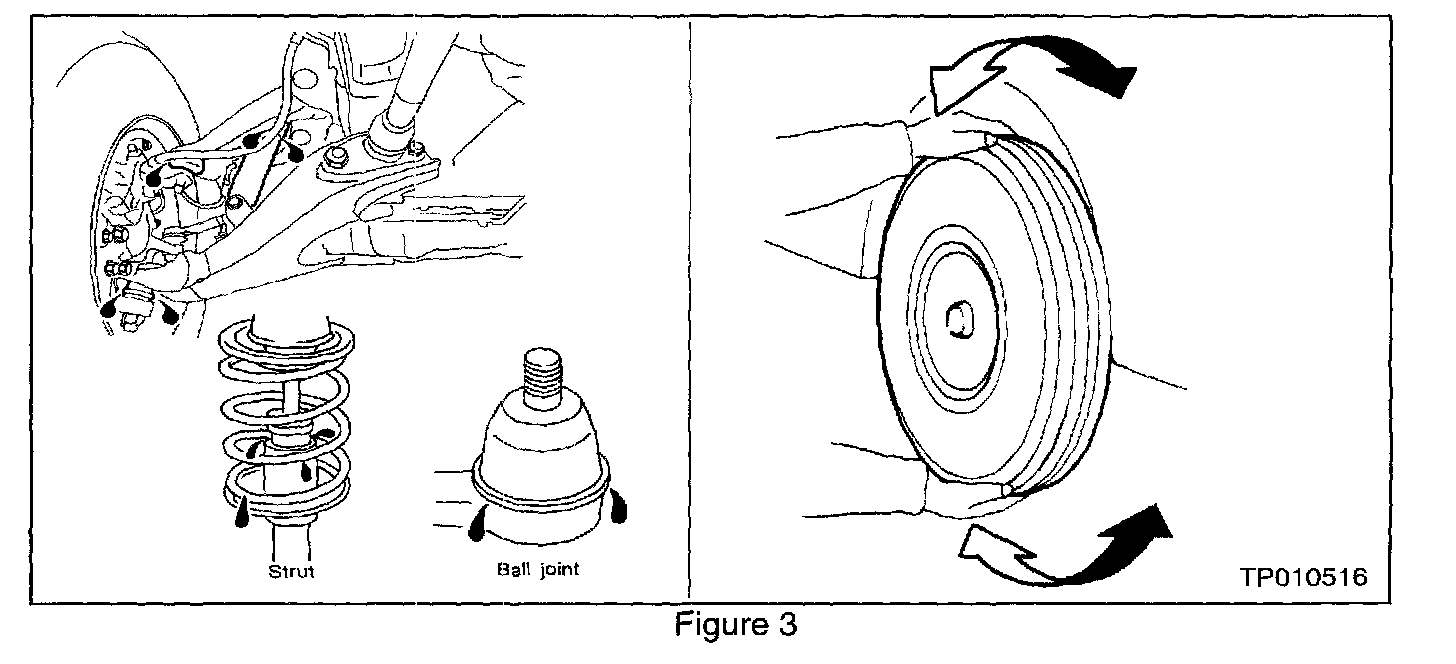 Strut

Ball joint

TP010516

Figure 3